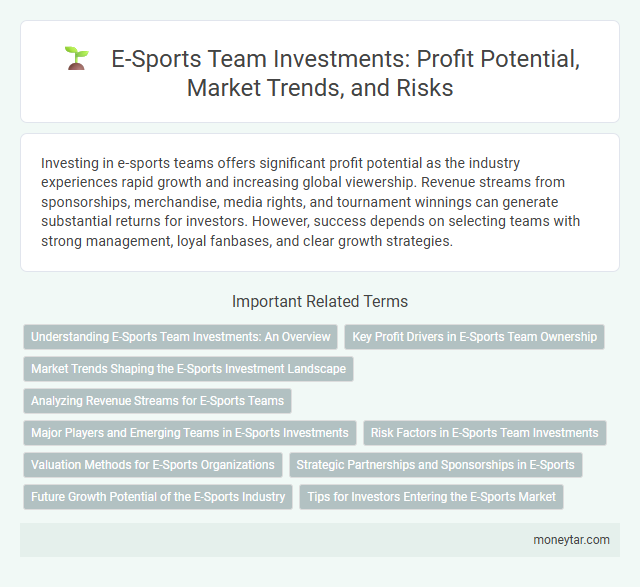 E-Sports Team Investments: Profit Potential, Market Trends, and Risks

Investing in e-sports teams offers significant profit potential as the industry experiences rapid growth and increasing global viewership. Revenue streams from sponsorships, merchandise, media rights, and tournament winnings can generate substantial returns for investors. However, success depends on selecting teams with strong management, loyal fanbases, and clear growth strategies.

Important Related Terms

Understanding E-Sports Team Investments: An Overview

Key Profit Drivers in E-Sports Team Ownership

Market Trends Shaping the E-Sports Investment Landscape

Analyzing Revenue Streams for E-Sports Teams

Major Players and Emerging Teams in E-Sports Investments

Risk Factors in E-Sports Team Investments

Valuation Methods for E-Sports Organizations

Strategic Partnerships and Sponsorships in E-Sports

Future Growth Potential of the E-Sports Industry

Tips for Investors Entering the E-Sports Market

moneytar.com