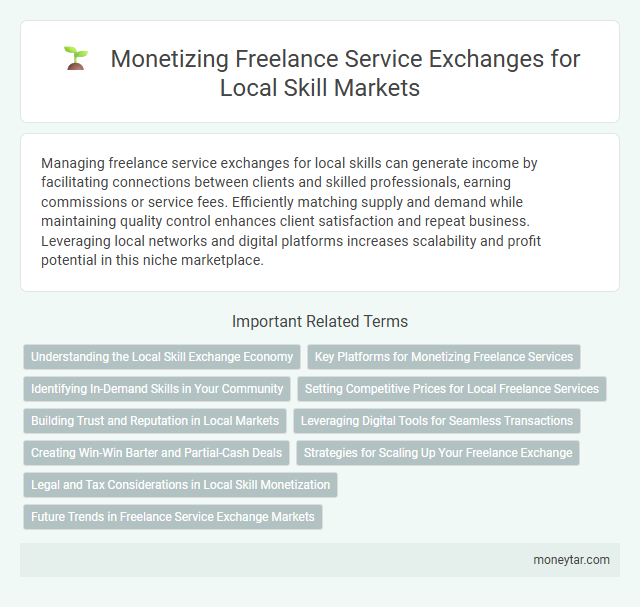 Monetizing Freelance Service Exchanges for Local Skill Markets

Managing freelance service exchanges for local skills can generate income by facilitating connections between clients and skilled professionals, earning commissions or service fees. Efficiently matching supply and demand while maintaining quality control enhances client satisfaction and repeat business. Leveraging local networks and digital platforms increases scalability and profit potential in this niche marketplace.

Important Related Terms

Understanding the Local Skill Exchange Economy

Key Platforms for Monetizing Freelance Services

Identifying In-Demand Skills in Your Community

Setting Competitive Prices for Local Freelance Services

Building Trust and Reputation in Local Markets

Leveraging Digital Tools for Seamless Transactions

Creating Win-Win Barter and Partial-Cash Deals

Strategies for Scaling Up Your Freelance Exchange

Legal and Tax Considerations in Local Skill Monetization

Future Trends in Freelance Service Exchange Markets

moneytar.com