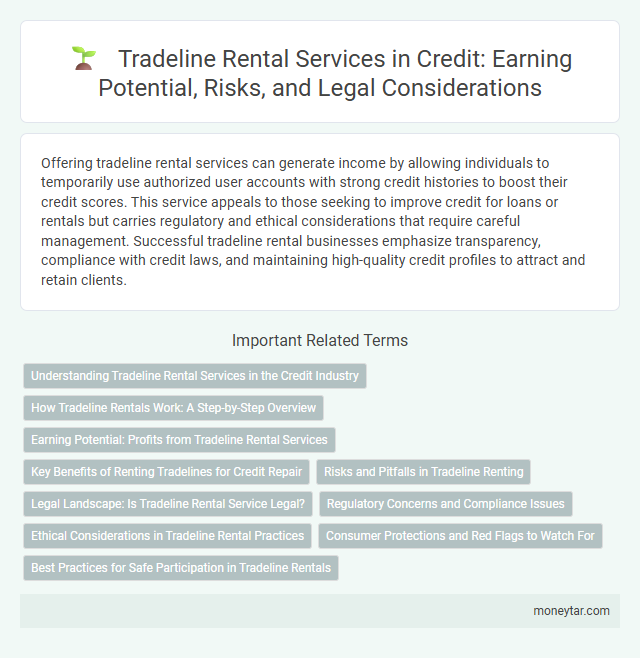 Tradeline Rental Services in Credit: Earning Potential, Risks, and Legal Considerations

Offering tradeline rental services can generate income by allowing individuals to temporarily use authorized user accounts with strong credit histories to boost their credit scores. This service appeals to those seeking to improve credit for loans or rentals but carries regulatory and ethical considerations that require careful management. Successful tradeline rental businesses emphasize transparency, compliance with credit laws, and maintaining high-quality credit profiles to attract and retain clients.

Important Related Terms

Understanding Tradeline Rental Services in the Credit Industry

How Tradeline Rentals Work: A Step-by-Step Overview

Earning Potential: Profits from Tradeline Rental Services

Key Benefits of Renting Tradelines for Credit Repair

Risks and Pitfalls in Tradeline Renting

Legal Landscape: Is Tradeline Rental Service Legal?

Regulatory Concerns and Compliance Issues

Ethical Considerations in Tradeline Rental Practices

Consumer Protections and Red Flags to Watch For

Best Practices for Safe Participation in Tradeline Rentals

moneytar.com