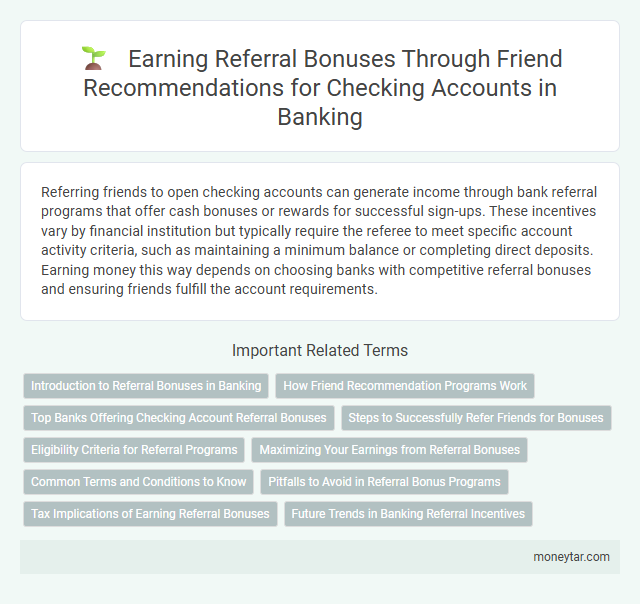 Earning Referral Bonuses Through Friend Recommendations for Checking Accounts in Banking

Referring friends to open checking accounts can generate income through bank referral programs that offer cash bonuses or rewards for successful sign-ups. These incentives vary by financial institution but typically require the referee to meet specific account activity criteria, such as maintaining a minimum balance or completing direct deposits. Earning money this way depends on choosing banks with competitive referral bonuses and ensuring friends fulfill the account requirements.

Important Related Terms

Introduction to Referral Bonuses in Banking

How Friend Recommendation Programs Work

Top Banks Offering Checking Account Referral Bonuses

Steps to Successfully Refer Friends for Bonuses

Eligibility Criteria for Referral Programs

Maximizing Your Earnings from Referral Bonuses

Common Terms and Conditions to Know

Pitfalls to Avoid in Referral Bonus Programs

Tax Implications of Earning Referral Bonuses

Future Trends in Banking Referral Incentives

moneytar.com