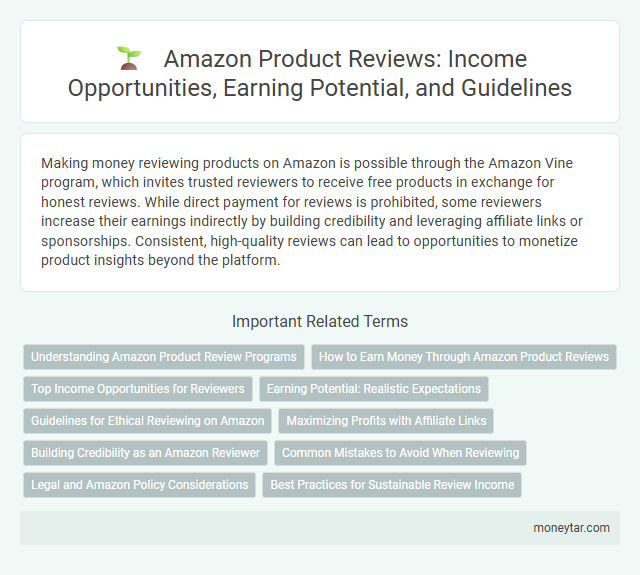 Amazon Product Reviews: Income Opportunities, Earning Potential, and Guidelines

Making money reviewing products on Amazon is possible through the Amazon Vine program, which invites trusted reviewers to receive free products in exchange for honest reviews. While direct payment for reviews is prohibited, some reviewers increase their earnings indirectly by building credibility and leveraging affiliate links or sponsorships. Consistent, high-quality reviews can lead to opportunities to monetize product insights beyond the platform.

Important Related Terms

Understanding Amazon Product Review Programs

How to Earn Money Through Amazon Product Reviews

Top Income Opportunities for Reviewers

Earning Potential: Realistic Expectations

Guidelines for Ethical Reviewing on Amazon

Maximizing Profits with Affiliate Links

Building Credibility as an Amazon Reviewer

Common Mistakes to Avoid When Reviewing

Legal and Amazon Policy Considerations

Best Practices for Sustainable Review Income

moneytar.com