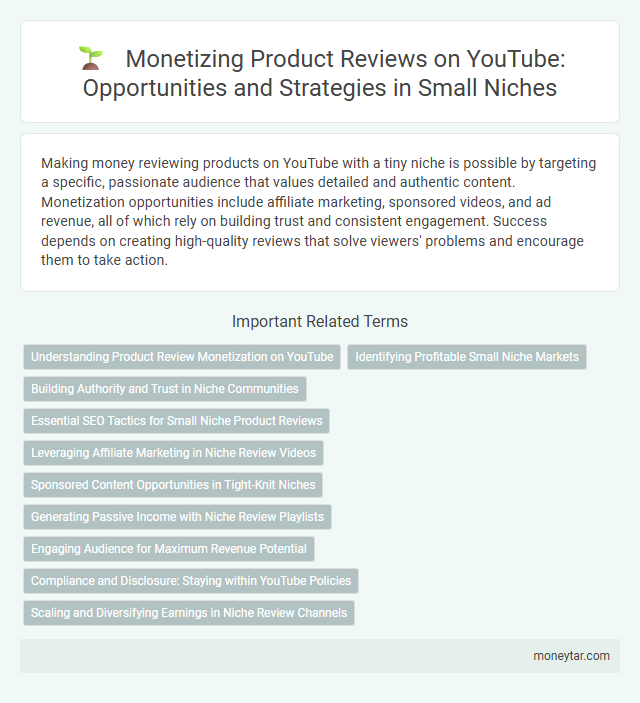 Monetizing Product Reviews on YouTube: Opportunities and Strategies in Small Niches

Making money reviewing products on YouTube with a tiny niche is possible by targeting a specific, passionate audience that values detailed and authentic content. Monetization opportunities include affiliate marketing, sponsored videos, and ad revenue, all of which rely on building trust and consistent engagement. Success depends on creating high-quality reviews that solve viewers' problems and encourage them to take action.

Important Related Terms

Understanding Product Review Monetization on YouTube

Identifying Profitable Small Niche Markets

Building Authority and Trust in Niche Communities

Essential SEO Tactics for Small Niche Product Reviews

Leveraging Affiliate Marketing in Niche Review Videos

Sponsored Content Opportunities in Tight-Knit Niches

Generating Passive Income with Niche Review Playlists

Engaging Audience for Maximum Revenue Potential

Compliance and Disclosure: Staying within YouTube Policies

Scaling and Diversifying Earnings in Niche Review Channels

moneytar.com