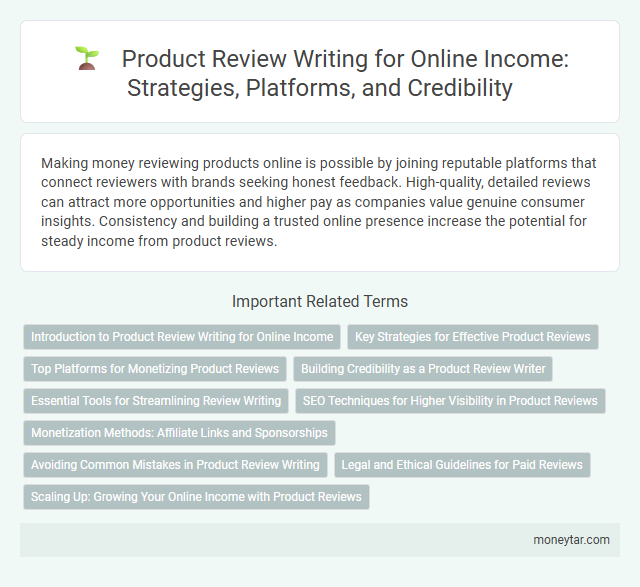 Product Review Writing for Online Income: Strategies, Platforms, and Credibility

Making money reviewing products online is possible by joining reputable platforms that connect reviewers with brands seeking honest feedback. High-quality, detailed reviews can attract more opportunities and higher pay as companies value genuine consumer insights. Consistency and building a trusted online presence increase the potential for steady income from product reviews.

Important Related Terms

Introduction to Product Review Writing for Online Income

Key Strategies for Effective Product Reviews

Top Platforms for Monetizing Product Reviews

Building Credibility as a Product Review Writer

Essential Tools for Streamlining Review Writing

SEO Techniques for Higher Visibility in Product Reviews

Monetization Methods: Affiliate Links and Sponsorships

Avoiding Common Mistakes in Product Review Writing

Legal and Ethical Guidelines for Paid Reviews

Scaling Up: Growing Your Online Income with Product Reviews

moneytar.com