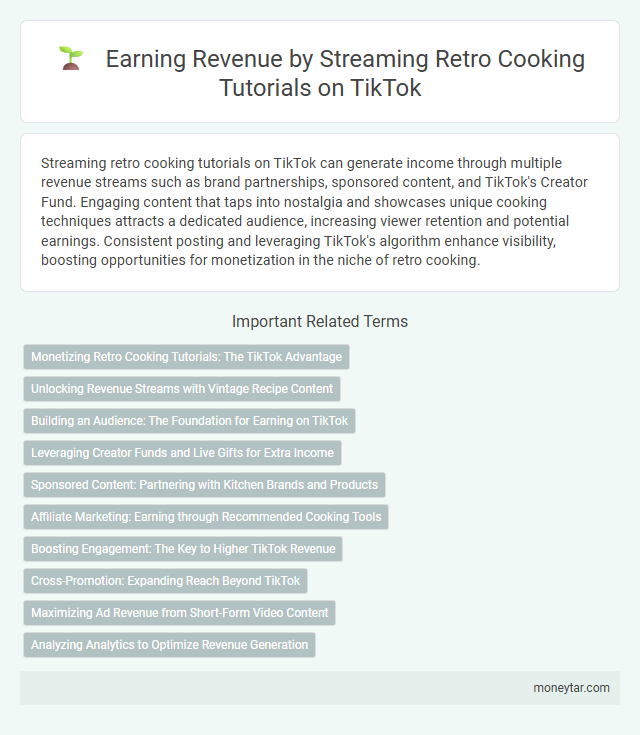 Earning Revenue by Streaming Retro Cooking Tutorials on TikTok

Streaming retro cooking tutorials on TikTok can generate income through multiple revenue streams such as brand partnerships, sponsored content, and TikTok's Creator Fund. Engaging content that taps into nostalgia and showcases unique cooking techniques attracts a dedicated audience, increasing viewer retention and potential earnings. Consistent posting and leveraging TikTok's algorithm enhance visibility, boosting opportunities for monetization in the niche of retro cooking.

Important Related Terms

Monetizing Retro Cooking Tutorials: The TikTok Advantage

Unlocking Revenue Streams with Vintage Recipe Content

Building an Audience: The Foundation for Earning on TikTok

Leveraging Creator Funds and Live Gifts for Extra Income

Sponsored Content: Partnering with Kitchen Brands and Products

Affiliate Marketing: Earning through Recommended Cooking Tools

Boosting Engagement: The Key to Higher TikTok Revenue

Cross-Promotion: Expanding Reach Beyond TikTok

Maximizing Ad Revenue from Short-Form Video Content

Analyzing Analytics to Optimize Revenue Generation

moneytar.com