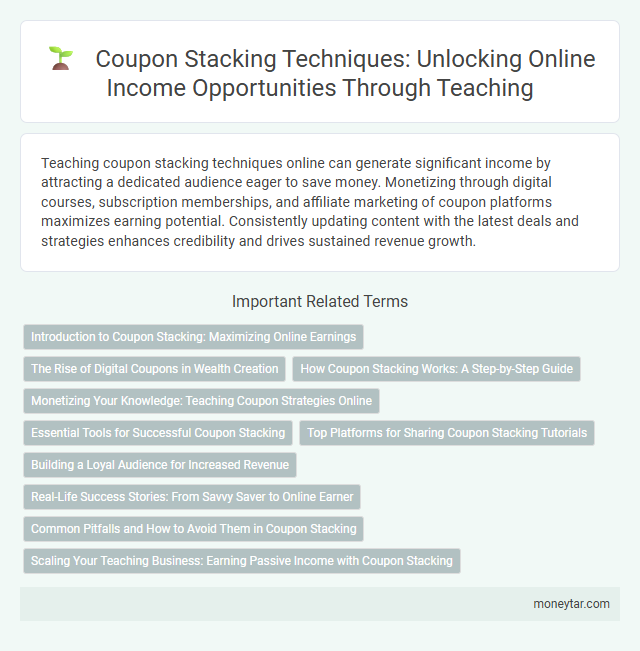 Coupon Stacking Techniques: Unlocking Online Income Opportunities Through Teaching

Teaching coupon stacking techniques online can generate significant income by attracting a dedicated audience eager to save money. Monetizing through digital courses, subscription memberships, and affiliate marketing of coupon platforms maximizes earning potential. Consistently updating content with the latest deals and strategies enhances credibility and drives sustained revenue growth.

Important Related Terms

Introduction to Coupon Stacking: Maximizing Online Earnings

The Rise of Digital Coupons in Wealth Creation

How Coupon Stacking Works: A Step-by-Step Guide

Monetizing Your Knowledge: Teaching Coupon Strategies Online

Essential Tools for Successful Coupon Stacking

Top Platforms for Sharing Coupon Stacking Tutorials

Building a Loyal Audience for Increased Revenue

Real-Life Success Stories: From Savvy Saver to Online Earner

Common Pitfalls and How to Avoid Them in Coupon Stacking

Scaling Your Teaching Business: Earning Passive Income with Coupon Stacking

moneytar.com