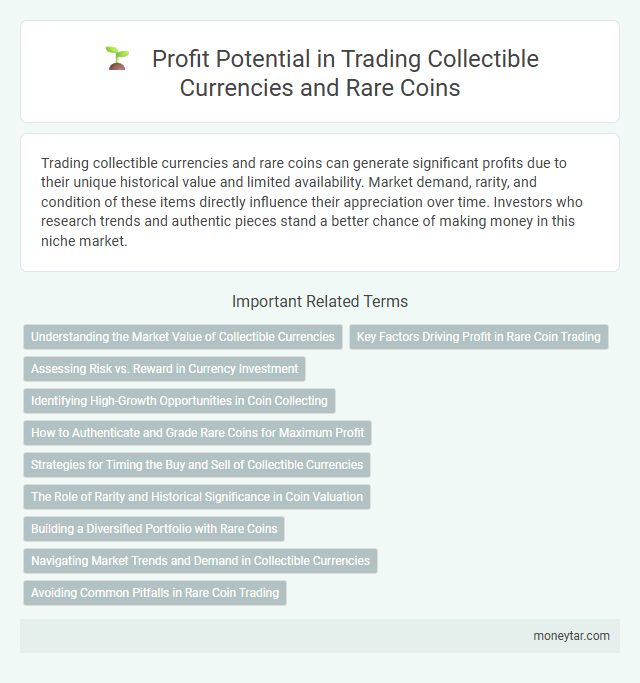 Profit Potential in Trading Collectible Currencies and Rare Coins

Trading collectible currencies and rare coins can generate significant profits due to their unique historical value and limited availability. Market demand, rarity, and condition of these items directly influence their appreciation over time. Investors who research trends and authentic pieces stand a better chance of making money in this niche market.

Important Related Terms

Understanding the Market Value of Collectible Currencies

Key Factors Driving Profit in Rare Coin Trading

Assessing Risk vs. Reward in Currency Investment

Identifying High-Growth Opportunities in Coin Collecting

How to Authenticate and Grade Rare Coins for Maximum Profit

Strategies for Timing the Buy and Sell of Collectible Currencies

The Role of Rarity and Historical Significance in Coin Valuation

Building a Diversified Portfolio with Rare Coins

Navigating Market Trends and Demand in Collectible Currencies

Avoiding Common Pitfalls in Rare Coin Trading

moneytar.com