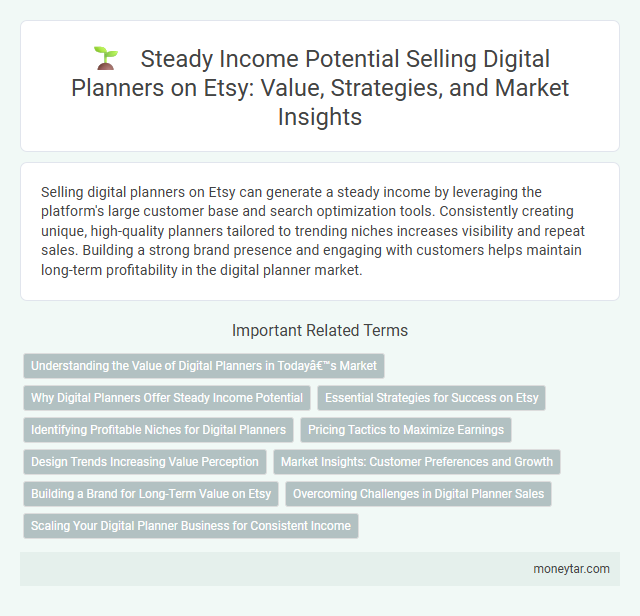 Steady Income Potential Selling Digital Planners on Etsy: Value, Strategies, and Market Insights

Selling digital planners on Etsy can generate a steady income by leveraging the platform's large customer base and search optimization tools. Consistently creating unique, high-quality planners tailored to trending niches increases visibility and repeat sales. Building a strong brand presence and engaging with customers helps maintain long-term profitability in the digital planner market.

Important Related Terms

Understanding the Value of Digital Planners in Todayâ€™s Market

Why Digital Planners Offer Steady Income Potential

Essential Strategies for Success on Etsy

Identifying Profitable Niches for Digital Planners

Pricing Tactics to Maximize Earnings

Design Trends Increasing Value Perception

Market Insights: Customer Preferences and Growth

Building a Brand for Long-Term Value on Etsy

Overcoming Challenges in Digital Planner Sales

Scaling Your Digital Planner Business for Consistent Income

moneytar.com