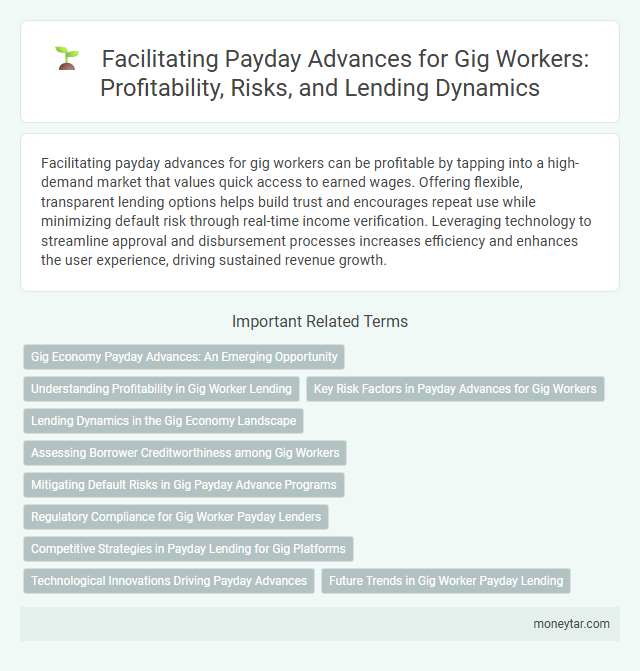 Facilitating Payday Advances for Gig Workers: Profitability, Risks, and Lending Dynamics

Facilitating payday advances for gig workers can be profitable by tapping into a high-demand market that values quick access to earned wages. Offering flexible, transparent lending options helps build trust and encourages repeat use while minimizing default risk through real-time income verification. Leveraging technology to streamline approval and disbursement processes increases efficiency and enhances the user experience, driving sustained revenue growth.

Important Related Terms

Gig Economy Payday Advances: An Emerging Opportunity

Understanding Profitability in Gig Worker Lending

Key Risk Factors in Payday Advances for Gig Workers

Lending Dynamics in the Gig Economy Landscape

Assessing Borrower Creditworthiness among Gig Workers

Mitigating Default Risks in Gig Payday Advance Programs

Regulatory Compliance for Gig Worker Payday Lenders

Competitive Strategies in Payday Lending for Gig Platforms

Technological Innovations Driving Payday Advances

Future Trends in Gig Worker Payday Lending

moneytar.com