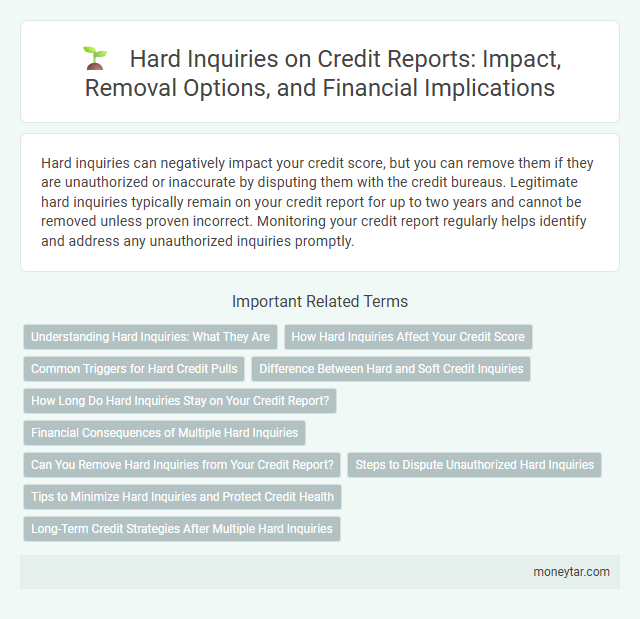 Hard Inquiries on Credit Reports: Impact, Removal Options, and Financial Implications

Hard inquiries can negatively impact your credit score, but you can remove them if they are unauthorized or inaccurate by disputing them with the credit bureaus. Legitimate hard inquiries typically remain on your credit report for up to two years and cannot be removed unless proven incorrect. Monitoring your credit report regularly helps identify and address any unauthorized inquiries promptly.

Important Related Terms

Understanding Hard Inquiries: What They Are

How Hard Inquiries Affect Your Credit Score

Common Triggers for Hard Credit Pulls

Difference Between Hard and Soft Credit Inquiries

How Long Do Hard Inquiries Stay on Your Credit Report?

Financial Consequences of Multiple Hard Inquiries

Can You Remove Hard Inquiries from Your Credit Report?

Steps to Dispute Unauthorized Hard Inquiries

Tips to Minimize Hard Inquiries and Protect Credit Health

Long-Term Credit Strategies After Multiple Hard Inquiries

moneytar.com