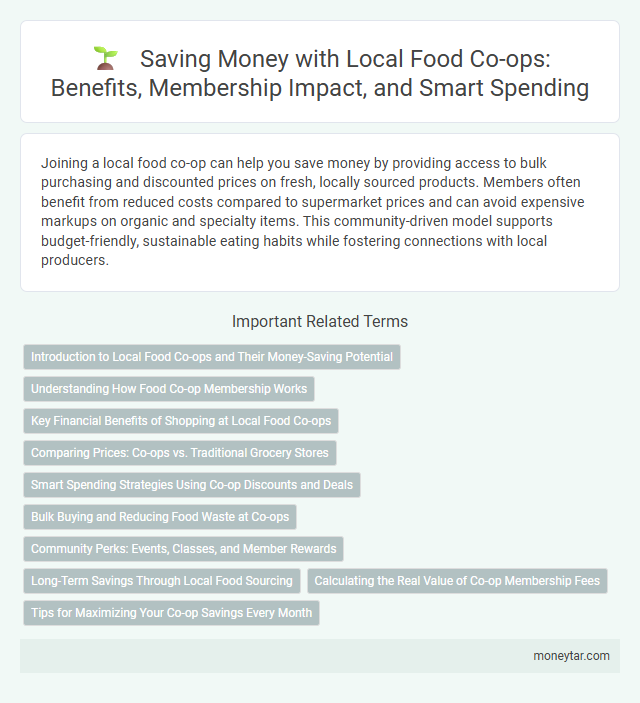 Saving Money with Local Food Co-ops: Benefits, Membership Impact, and Smart Spending

Joining a local food co-op can help you save money by providing access to bulk purchasing and discounted prices on fresh, locally sourced products. Members often benefit from reduced costs compared to supermarket prices and can avoid expensive markups on organic and specialty items. This community-driven model supports budget-friendly, sustainable eating habits while fostering connections with local producers.

Important Related Terms

Introduction to Local Food Co-ops and Their Money-Saving Potential

Understanding How Food Co-op Membership Works

Key Financial Benefits of Shopping at Local Food Co-ops

Comparing Prices: Co-ops vs. Traditional Grocery Stores

Smart Spending Strategies Using Co-op Discounts and Deals

Bulk Buying and Reducing Food Waste at Co-ops

Community Perks: Events, Classes, and Member Rewards

Long-Term Savings Through Local Food Sourcing

Calculating the Real Value of Co-op Membership Fees

Tips for Maximizing Your Co-op Savings Every Month

moneytar.com