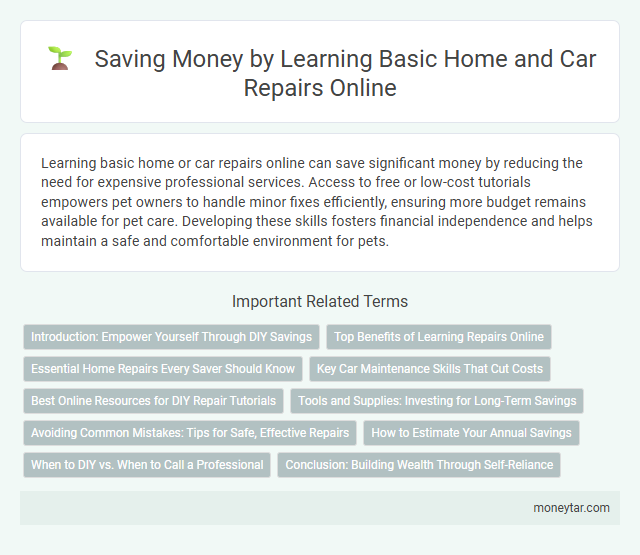 Saving Money by Learning Basic Home and Car Repairs Online

Learning basic home or car repairs online can save significant money by reducing the need for expensive professional services. Access to free or low-cost tutorials empowers pet owners to handle minor fixes efficiently, ensuring more budget remains available for pet care. Developing these skills fosters financial independence and helps maintain a safe and comfortable environment for pets.

Important Related Terms

Introduction: Empower Yourself Through DIY Savings

Top Benefits of Learning Repairs Online

Essential Home Repairs Every Saver Should Know

Key Car Maintenance Skills That Cut Costs

Best Online Resources for DIY Repair Tutorials

Tools and Supplies: Investing for Long-Term Savings

Avoiding Common Mistakes: Tips for Safe, Effective Repairs

How to Estimate Your Annual Savings

When to DIY vs. When to Call a Professional

Conclusion: Building Wealth Through Self-Reliance

moneytar.com