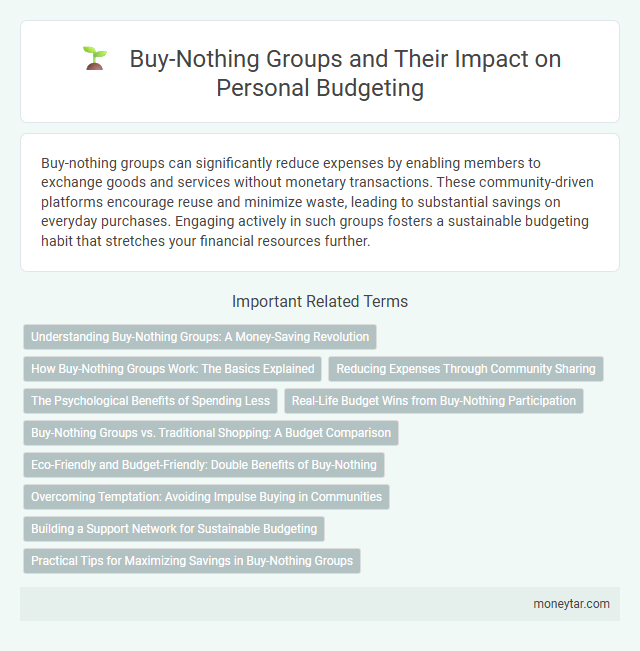 Buy-Nothing Groups and Their Impact on Personal Budgeting

Buy-nothing groups can significantly reduce expenses by enabling members to exchange goods and services without monetary transactions. These community-driven platforms encourage reuse and minimize waste, leading to substantial savings on everyday purchases. Engaging actively in such groups fosters a sustainable budgeting habit that stretches your financial resources further.

Important Related Terms

Understanding Buy-Nothing Groups: A Money-Saving Revolution

How Buy-Nothing Groups Work: The Basics Explained

Reducing Expenses Through Community Sharing

The Psychological Benefits of Spending Less

Real-Life Budget Wins from Buy-Nothing Participation

Buy-Nothing Groups vs. Traditional Shopping: A Budget Comparison

Eco-Friendly and Budget-Friendly: Double Benefits of Buy-Nothing

Overcoming Temptation: Avoiding Impulse Buying in Communities

Building a Support Network for Sustainable Budgeting

Practical Tips for Maximizing Savings in Buy-Nothing Groups

moneytar.com