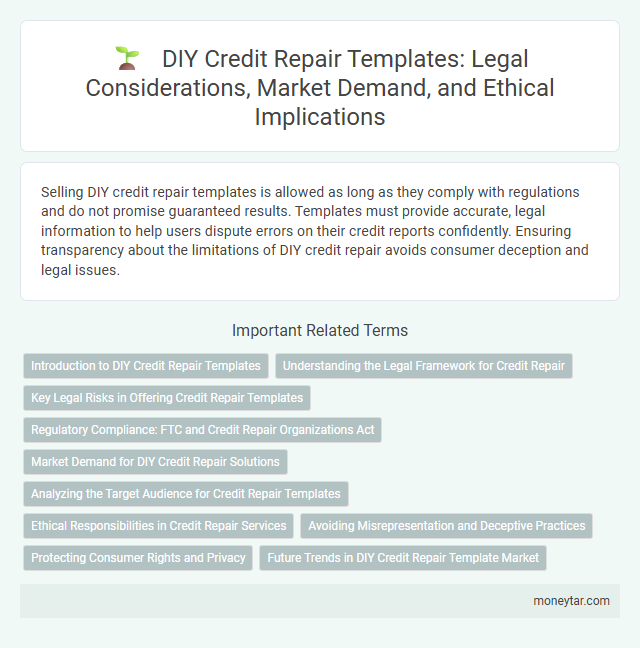 DIY Credit Repair Templates: Legal Considerations, Market Demand, and Ethical Implications

Selling DIY credit repair templates is allowed as long as they comply with regulations and do not promise guaranteed results. Templates must provide accurate, legal information to help users dispute errors on their credit reports confidently. Ensuring transparency about the limitations of DIY credit repair avoids consumer deception and legal issues.

Important Related Terms

Introduction to DIY Credit Repair Templates

Understanding the Legal Framework for Credit Repair

Key Legal Risks in Offering Credit Repair Templates

Regulatory Compliance: FTC and Credit Repair Organizations Act

Market Demand for DIY Credit Repair Solutions

Analyzing the Target Audience for Credit Repair Templates

Ethical Responsibilities in Credit Repair Services

Avoiding Misrepresentation and Deceptive Practices

Protecting Consumer Rights and Privacy

Future Trends in DIY Credit Repair Template Market

moneytar.com