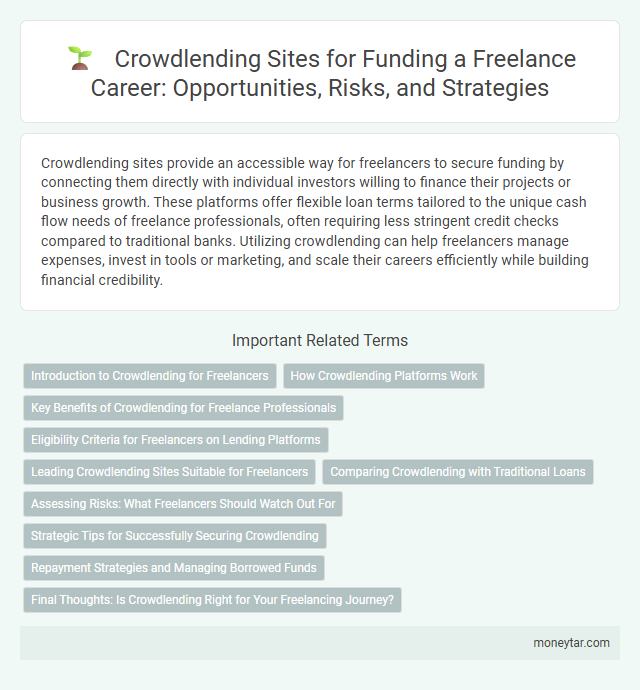 Crowdlending Sites for Funding a Freelance Career: Opportunities, Risks, and Strategies

Crowdlending sites provide an accessible way for freelancers to secure funding by connecting them directly with individual investors willing to finance their projects or business growth. These platforms offer flexible loan terms tailored to the unique cash flow needs of freelance professionals, often requiring less stringent credit checks compared to traditional banks. Utilizing crowdlending can help freelancers manage expenses, invest in tools or marketing, and scale their careers efficiently while building financial credibility.

Important Related Terms

Introduction to Crowdlending for Freelancers

How Crowdlending Platforms Work

Key Benefits of Crowdlending for Freelance Professionals

Eligibility Criteria for Freelancers on Lending Platforms

Leading Crowdlending Sites Suitable for Freelancers

Comparing Crowdlending with Traditional Loans

Assessing Risks: What Freelancers Should Watch Out For

Strategic Tips for Successfully Securing Crowdlending

Repayment Strategies and Managing Borrowed Funds

Final Thoughts: Is Crowdlending Right for Your Freelancing Journey?

moneytar.com