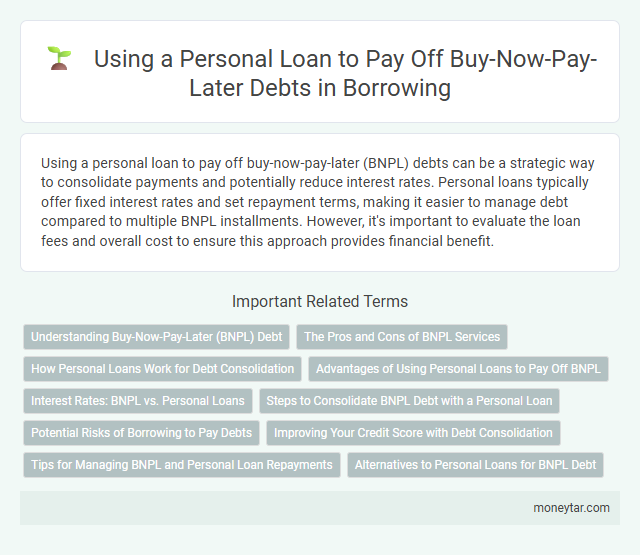 Using a Personal Loan to Pay Off Buy-Now-Pay-Later Debts in Borrowing

Using a personal loan to pay off buy-now-pay-later (BNPL) debts can be a strategic way to consolidate payments and potentially reduce interest rates. Personal loans typically offer fixed interest rates and set repayment terms, making it easier to manage debt compared to multiple BNPL installments. However, it's important to evaluate the loan fees and overall cost to ensure this approach provides financial benefit.

Important Related Terms

Understanding Buy-Now-Pay-Later (BNPL) Debt

The Pros and Cons of BNPL Services

How Personal Loans Work for Debt Consolidation

Advantages of Using Personal Loans to Pay Off BNPL

Interest Rates: BNPL vs. Personal Loans

Steps to Consolidate BNPL Debt with a Personal Loan

Potential Risks of Borrowing to Pay Debts

Improving Your Credit Score with Debt Consolidation

Tips for Managing BNPL and Personal Loan Repayments

Alternatives to Personal Loans for BNPL Debt

moneytar.com