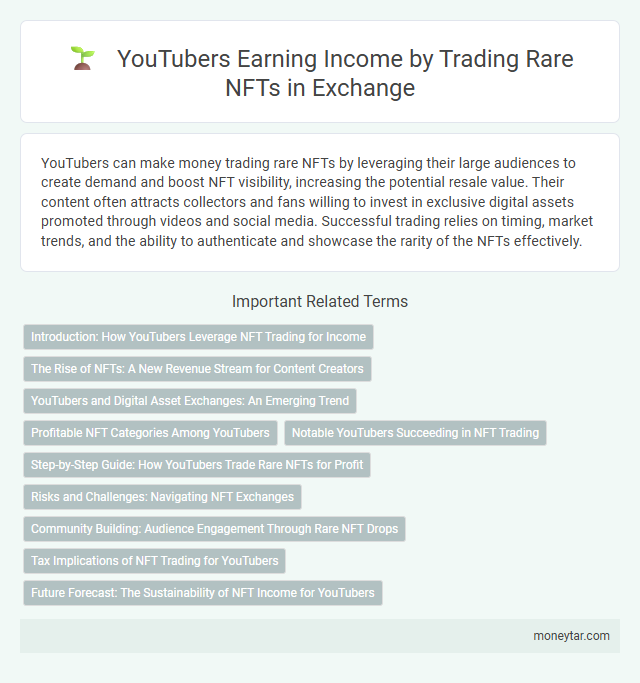 YouTubers Earning Income by Trading Rare NFTs in Exchange

YouTubers can make money trading rare NFTs by leveraging their large audiences to create demand and boost NFT visibility, increasing the potential resale value. Their content often attracts collectors and fans willing to invest in exclusive digital assets promoted through videos and social media. Successful trading relies on timing, market trends, and the ability to authenticate and showcase the rarity of the NFTs effectively.

Important Related Terms

Introduction: How YouTubers Leverage NFT Trading for Income

The Rise of NFTs: A New Revenue Stream for Content Creators

YouTubers and Digital Asset Exchanges: An Emerging Trend

Profitable NFT Categories Among YouTubers

Notable YouTubers Succeeding in NFT Trading

Step-by-Step Guide: How YouTubers Trade Rare NFTs for Profit

Risks and Challenges: Navigating NFT Exchanges

Community Building: Audience Engagement Through Rare NFT Drops

Tax Implications of NFT Trading for YouTubers

Future Forecast: The Sustainability of NFT Income for YouTubers

moneytar.com