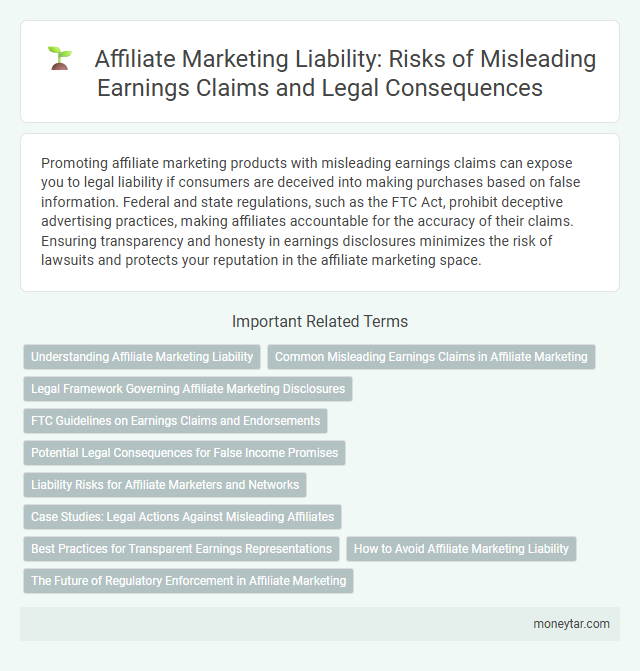 Affiliate Marketing Liability: Risks of Misleading Earnings Claims and Legal Consequences

Promoting affiliate marketing products with misleading earnings claims can expose you to legal liability if consumers are deceived into making purchases based on false information. Federal and state regulations, such as the FTC Act, prohibit deceptive advertising practices, making affiliates accountable for the accuracy of their claims. Ensuring transparency and honesty in earnings disclosures minimizes the risk of lawsuits and protects your reputation in the affiliate marketing space.

Important Related Terms

Understanding Affiliate Marketing Liability

Common Misleading Earnings Claims in Affiliate Marketing

Legal Framework Governing Affiliate Marketing Disclosures

FTC Guidelines on Earnings Claims and Endorsements

Potential Legal Consequences for False Income Promises

Liability Risks for Affiliate Marketers and Networks

Case Studies: Legal Actions Against Misleading Affiliates

Best Practices for Transparent Earnings Representations

How to Avoid Affiliate Marketing Liability

The Future of Regulatory Enforcement in Affiliate Marketing

moneytar.com