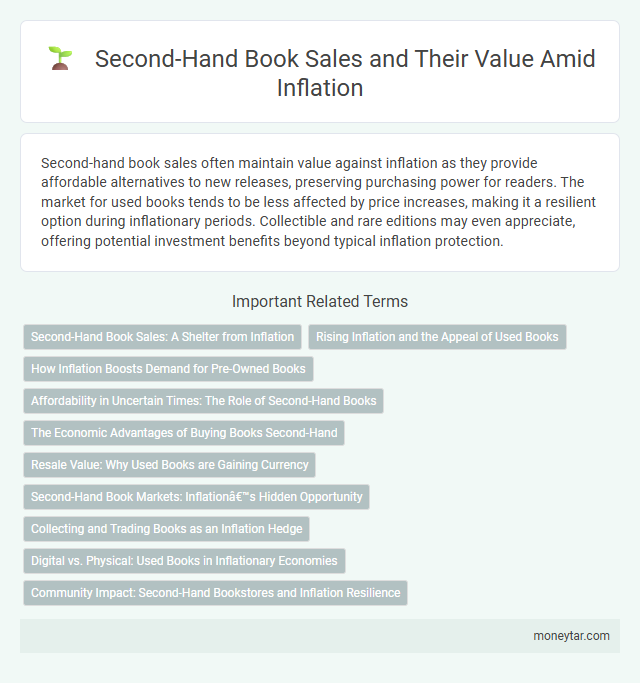 Second-Hand Book Sales and Their Value Amid Inflation

Second-hand book sales often maintain value against inflation as they provide affordable alternatives to new releases, preserving purchasing power for readers. The market for used books tends to be less affected by price increases, making it a resilient option during inflationary periods. Collectible and rare editions may even appreciate, offering potential investment benefits beyond typical inflation protection.

Important Related Terms

Second-Hand Book Sales: A Shelter from Inflation

Rising Inflation and the Appeal of Used Books

How Inflation Boosts Demand for Pre-Owned Books

Affordability in Uncertain Times: The Role of Second-Hand Books

The Economic Advantages of Buying Books Second-Hand

Resale Value: Why Used Books are Gaining Currency

Second-Hand Book Markets: Inflationâ€™s Hidden Opportunity

Collecting and Trading Books as an Inflation Hedge

Digital vs. Physical: Used Books in Inflationary Economies

Community Impact: Second-Hand Bookstores and Inflation Resilience

moneytar.com