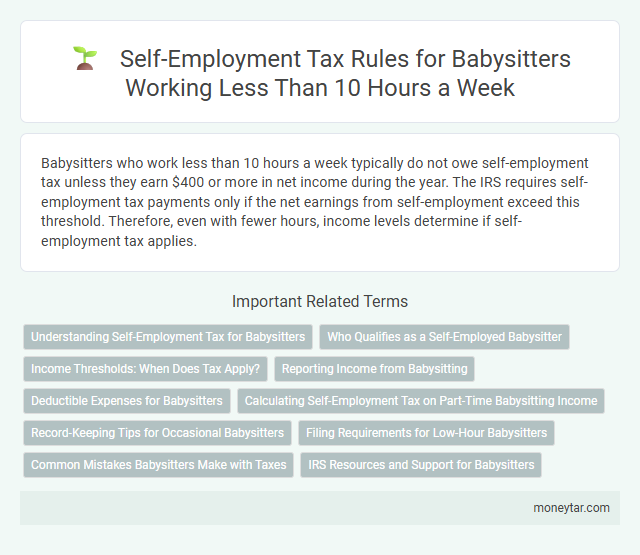 Self-Employment Tax Rules for Babysitters Working Less Than 10 Hours a Week

Babysitters who work less than 10 hours a week typically do not owe self-employment tax unless they earn $400 or more in net income during the year. The IRS requires self-employment tax payments only if the net earnings from self-employment exceed this threshold. Therefore, even with fewer hours, income levels determine if self-employment tax applies.

Important Related Terms

Understanding Self-Employment Tax for Babysitters

Who Qualifies as a Self-Employed Babysitter

Income Thresholds: When Does Tax Apply?

Reporting Income from Babysitting

Deductible Expenses for Babysitters

Calculating Self-Employment Tax on Part-Time Babysitting Income

Record-Keeping Tips for Occasional Babysitters

Filing Requirements for Low-Hour Babysitters

Common Mistakes Babysitters Make with Taxes

IRS Resources and Support for Babysitters

moneytar.com