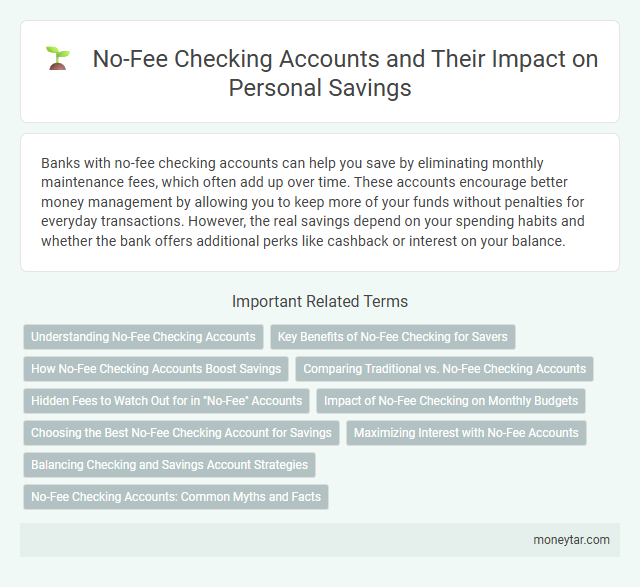 No-Fee Checking Accounts and Their Impact on Personal Savings

Banks with no-fee checking accounts can help you save by eliminating monthly maintenance fees, which often add up over time. These accounts encourage better money management by allowing you to keep more of your funds without penalties for everyday transactions. However, the real savings depend on your spending habits and whether the bank offers additional perks like cashback or interest on your balance.

Important Related Terms

Understanding No-Fee Checking Accounts

Key Benefits of No-Fee Checking for Savers

How No-Fee Checking Accounts Boost Savings

Comparing Traditional vs. No-Fee Checking Accounts

Hidden Fees to Watch Out for in "No-Fee" Accounts

Impact of No-Fee Checking on Monthly Budgets

Choosing the Best No-Fee Checking Account for Savings

Maximizing Interest with No-Fee Accounts

Balancing Checking and Savings Account Strategies

No-Fee Checking Accounts: Common Myths and Facts

moneytar.com