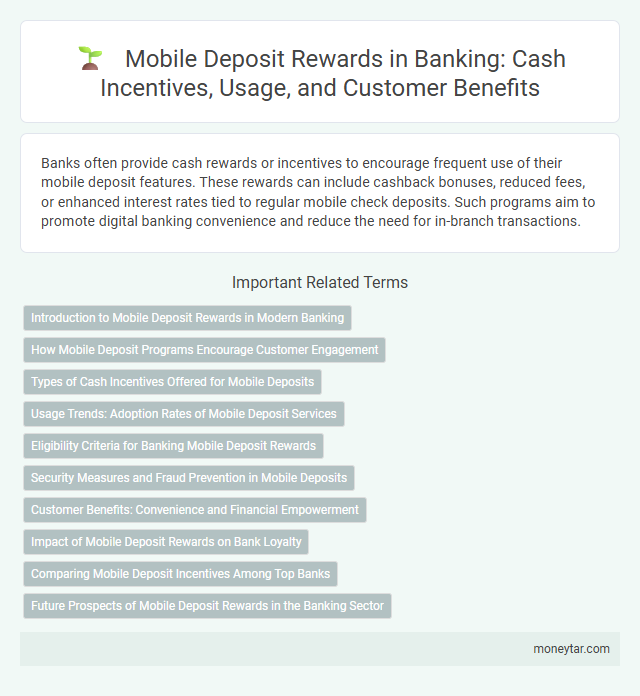 Mobile Deposit Rewards in Banking: Cash Incentives, Usage, and Customer Benefits

Banks often provide cash rewards or incentives to encourage frequent use of their mobile deposit features. These rewards can include cashback bonuses, reduced fees, or enhanced interest rates tied to regular mobile check deposits. Such programs aim to promote digital banking convenience and reduce the need for in-branch transactions.

Important Related Terms

Introduction to Mobile Deposit Rewards in Modern Banking

How Mobile Deposit Programs Encourage Customer Engagement

Types of Cash Incentives Offered for Mobile Deposits

Usage Trends: Adoption Rates of Mobile Deposit Services

Eligibility Criteria for Banking Mobile Deposit Rewards

Security Measures and Fraud Prevention in Mobile Deposits

Customer Benefits: Convenience and Financial Empowerment

Impact of Mobile Deposit Rewards on Bank Loyalty

Comparing Mobile Deposit Incentives Among Top Banks

Future Prospects of Mobile Deposit Rewards in the Banking Sector

moneytar.com