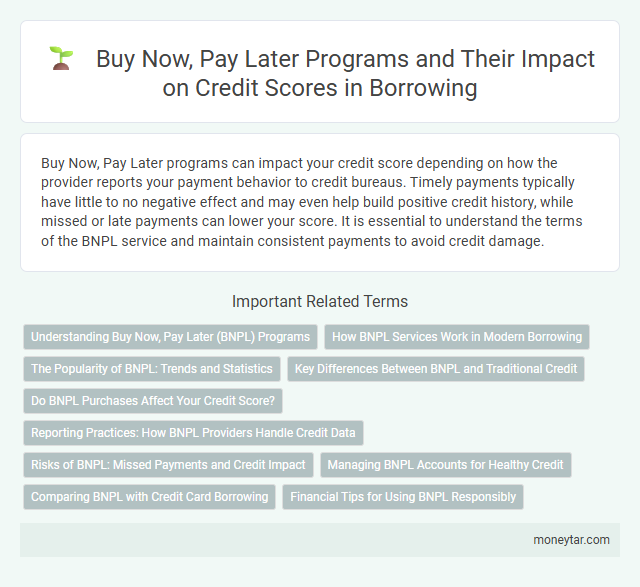 Buy Now, Pay Later Programs and Their Impact on Credit Scores in Borrowing

Buy Now, Pay Later programs can impact your credit score depending on how the provider reports your payment behavior to credit bureaus. Timely payments typically have little to no negative effect and may even help build positive credit history, while missed or late payments can lower your score. It is essential to understand the terms of the BNPL service and maintain consistent payments to avoid credit damage.

Important Related Terms

Understanding Buy Now, Pay Later (BNPL) Programs

How BNPL Services Work in Modern Borrowing

The Popularity of BNPL: Trends and Statistics

Key Differences Between BNPL and Traditional Credit

Do BNPL Purchases Affect Your Credit Score?

Reporting Practices: How BNPL Providers Handle Credit Data

Risks of BNPL: Missed Payments and Credit Impact

Managing BNPL Accounts for Healthy Credit

Comparing BNPL with Credit Card Borrowing

Financial Tips for Using BNPL Responsibly

moneytar.com