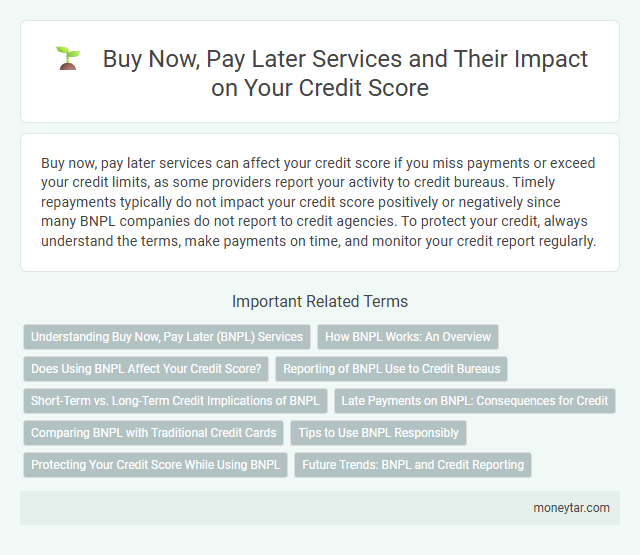 Buy Now, Pay Later Services and Their Impact on Your Credit Score

Buy now, pay later services can affect your credit score if you miss payments or exceed your credit limits, as some providers report your activity to credit bureaus. Timely repayments typically do not impact your credit score positively or negatively since many BNPL companies do not report to credit agencies. To protect your credit, always understand the terms, make payments on time, and monitor your credit report regularly.

Important Related Terms

Understanding Buy Now, Pay Later (BNPL) Services

How BNPL Works: An Overview

Does Using BNPL Affect Your Credit Score?

Reporting of BNPL Use to Credit Bureaus

Short-Term vs. Long-Term Credit Implications of BNPL

Late Payments on BNPL: Consequences for Credit

Comparing BNPL with Traditional Credit Cards

Tips to Use BNPL Responsibly

Protecting Your Credit Score While Using BNPL

Future Trends: BNPL and Credit Reporting

moneytar.com