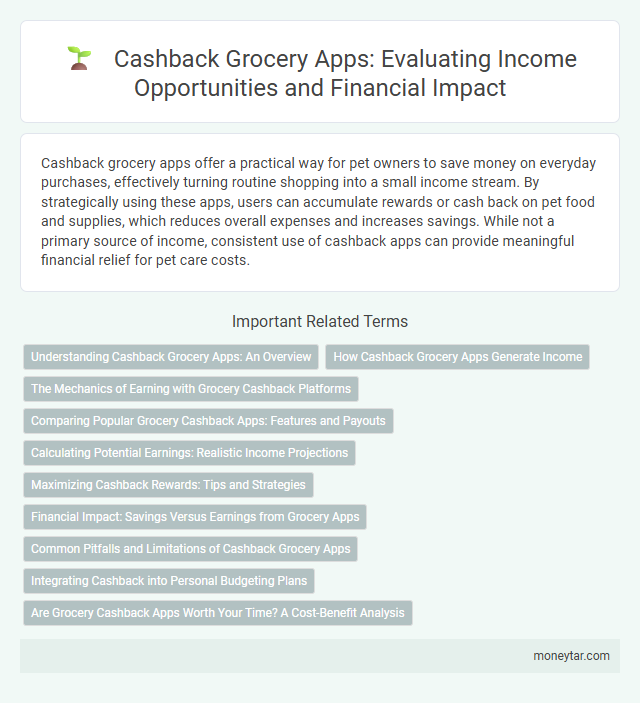 Cashback Grocery Apps: Evaluating Income Opportunities and Financial Impact

Cashback grocery apps offer a practical way for pet owners to save money on everyday purchases, effectively turning routine shopping into a small income stream. By strategically using these apps, users can accumulate rewards or cash back on pet food and supplies, which reduces overall expenses and increases savings. While not a primary source of income, consistent use of cashback apps can provide meaningful financial relief for pet care costs.

Important Related Terms

Understanding Cashback Grocery Apps: An Overview

How Cashback Grocery Apps Generate Income

The Mechanics of Earning with Grocery Cashback Platforms

Comparing Popular Grocery Cashback Apps: Features and Payouts

Calculating Potential Earnings: Realistic Income Projections

Maximizing Cashback Rewards: Tips and Strategies

Financial Impact: Savings Versus Earnings from Grocery Apps

Common Pitfalls and Limitations of Cashback Grocery Apps

Integrating Cashback into Personal Budgeting Plans

Are Grocery Cashback Apps Worth Your Time? A Cost-Benefit Analysis

moneytar.com