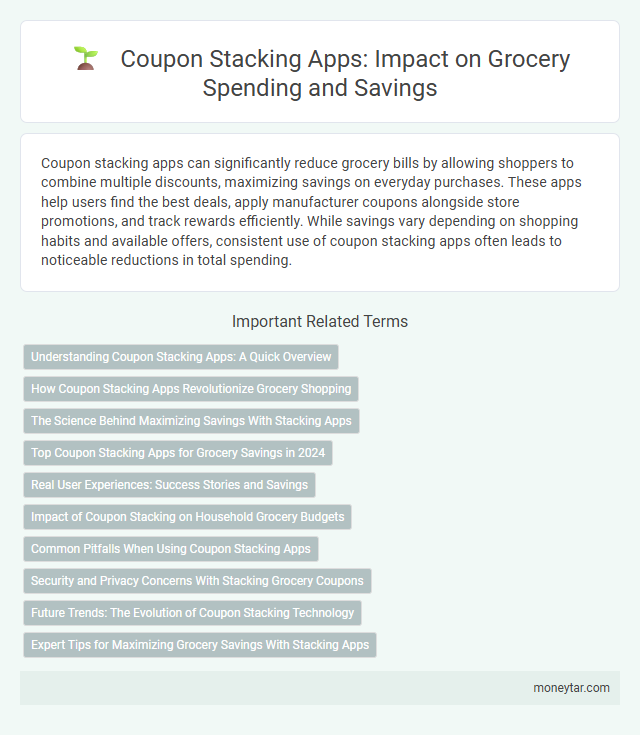 Coupon Stacking Apps: Impact on Grocery Spending and Savings

Coupon stacking apps can significantly reduce grocery bills by allowing shoppers to combine multiple discounts, maximizing savings on everyday purchases. These apps help users find the best deals, apply manufacturer coupons alongside store promotions, and track rewards efficiently. While savings vary depending on shopping habits and available offers, consistent use of coupon stacking apps often leads to noticeable reductions in total spending.

Important Related Terms

Understanding Coupon Stacking Apps: A Quick Overview

How Coupon Stacking Apps Revolutionize Grocery Shopping

The Science Behind Maximizing Savings With Stacking Apps

Top Coupon Stacking Apps for Grocery Savings in 2024

Real User Experiences: Success Stories and Savings

Impact of Coupon Stacking on Household Grocery Budgets

Common Pitfalls When Using Coupon Stacking Apps

Security and Privacy Concerns With Stacking Grocery Coupons

Future Trends: The Evolution of Coupon Stacking Technology

Expert Tips for Maximizing Grocery Savings With Stacking Apps

moneytar.com