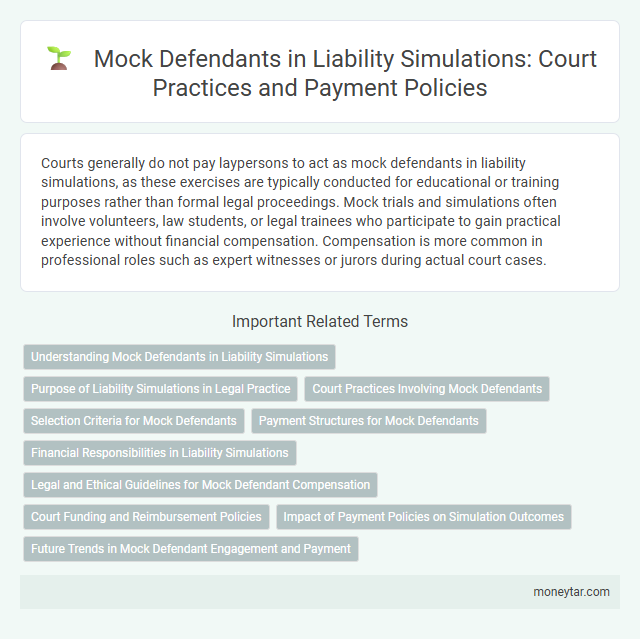 Mock Defendants in Liability Simulations: Court Practices and Payment Policies

Courts generally do not pay laypersons to act as mock defendants in liability simulations, as these exercises are typically conducted for educational or training purposes rather than formal legal proceedings. Mock trials and simulations often involve volunteers, law students, or legal trainees who participate to gain practical experience without financial compensation. Compensation is more common in professional roles such as expert witnesses or jurors during actual court cases.

Important Related Terms

Understanding Mock Defendants in Liability Simulations

Purpose of Liability Simulations in Legal Practice

Court Practices Involving Mock Defendants

Selection Criteria for Mock Defendants

Payment Structures for Mock Defendants

Financial Responsibilities in Liability Simulations

Legal and Ethical Guidelines for Mock Defendant Compensation

Court Funding and Reimbursement Policies

Impact of Payment Policies on Simulation Outcomes

Future Trends in Mock Defendant Engagement and Payment

moneytar.com