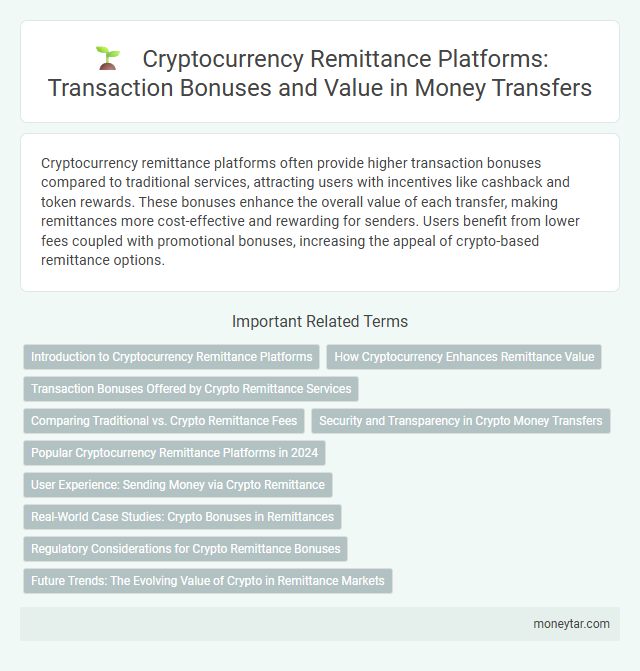 Cryptocurrency Remittance Platforms: Transaction Bonuses and Value in Money Transfers

Cryptocurrency remittance platforms often provide higher transaction bonuses compared to traditional services, attracting users with incentives like cashback and token rewards. These bonuses enhance the overall value of each transfer, making remittances more cost-effective and rewarding for senders. Users benefit from lower fees coupled with promotional bonuses, increasing the appeal of crypto-based remittance options.

Important Related Terms

Introduction to Cryptocurrency Remittance Platforms

How Cryptocurrency Enhances Remittance Value

Transaction Bonuses Offered by Crypto Remittance Services

Comparing Traditional vs. Crypto Remittance Fees

Security and Transparency in Crypto Money Transfers

Popular Cryptocurrency Remittance Platforms in 2024

User Experience: Sending Money via Crypto Remittance

Real-World Case Studies: Crypto Bonuses in Remittances

Regulatory Considerations for Crypto Remittance Bonuses

Future Trends: The Evolving Value of Crypto in Remittance Markets

moneytar.com