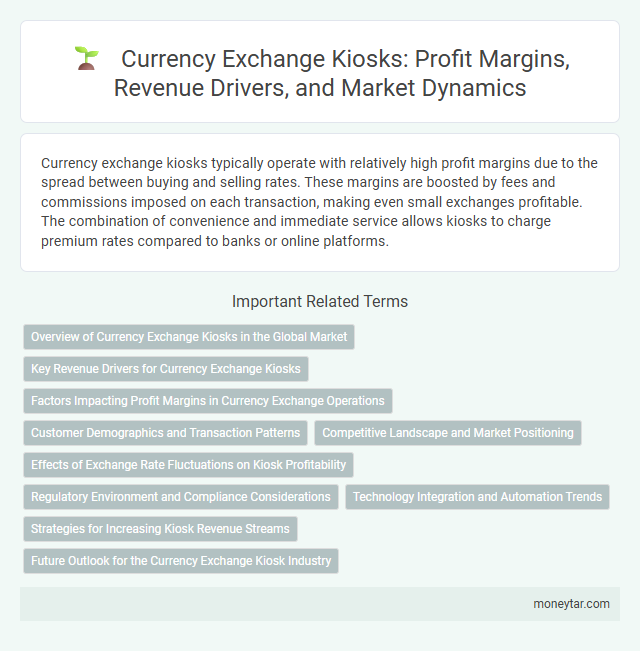 Currency Exchange Kiosks: Profit Margins, Revenue Drivers, and Market Dynamics

Currency exchange kiosks typically operate with relatively high profit margins due to the spread between buying and selling rates. These margins are boosted by fees and commissions imposed on each transaction, making even small exchanges profitable. The combination of convenience and immediate service allows kiosks to charge premium rates compared to banks or online platforms.

Important Related Terms

Overview of Currency Exchange Kiosks in the Global Market

Key Revenue Drivers for Currency Exchange Kiosks

Factors Impacting Profit Margins in Currency Exchange Operations

Customer Demographics and Transaction Patterns

Competitive Landscape and Market Positioning

Effects of Exchange Rate Fluctuations on Kiosk Profitability

Regulatory Environment and Compliance Considerations

Technology Integration and Automation Trends

Strategies for Increasing Kiosk Revenue Streams

Future Outlook for the Currency Exchange Kiosk Industry

moneytar.com