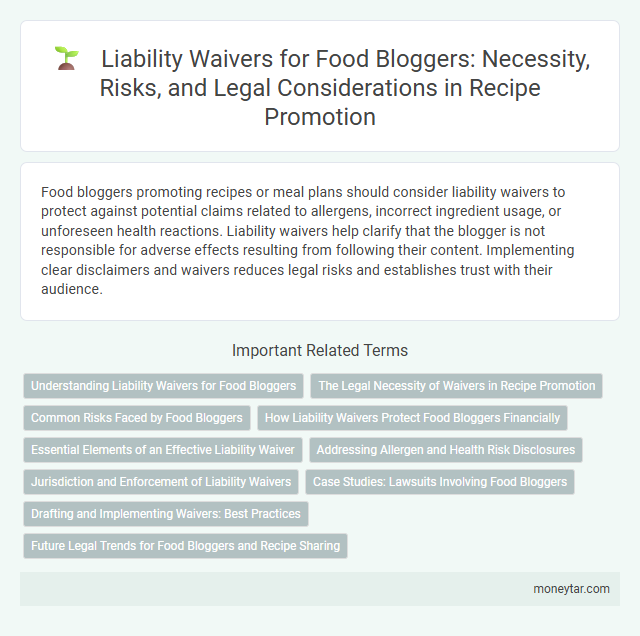 Liability Waivers for Food Bloggers: Necessity, Risks, and Legal Considerations in Recipe Promotion

Food bloggers promoting recipes or meal plans should consider liability waivers to protect against potential claims related to allergens, incorrect ingredient usage, or unforeseen health reactions. Liability waivers help clarify that the blogger is not responsible for adverse effects resulting from following their content. Implementing clear disclaimers and waivers reduces legal risks and establishes trust with their audience.

Important Related Terms

Understanding Liability Waivers for Food Bloggers
The Legal Necessity of Waivers in Recipe Promotion
Common Risks Faced by Food Bloggers
How Liability Waivers Protect Food Bloggers Financially
Essential Elements of an Effective Liability Waiver
Addressing Allergen and Health Risk Disclosures
Jurisdiction and Enforcement of Liability Waivers
Case Studies: Lawsuits Involving Food Bloggers
Drafting and Implementing Waivers: Best Practices
Future Legal Trends for Food Bloggers and Recipe Sharing

moneytar.com