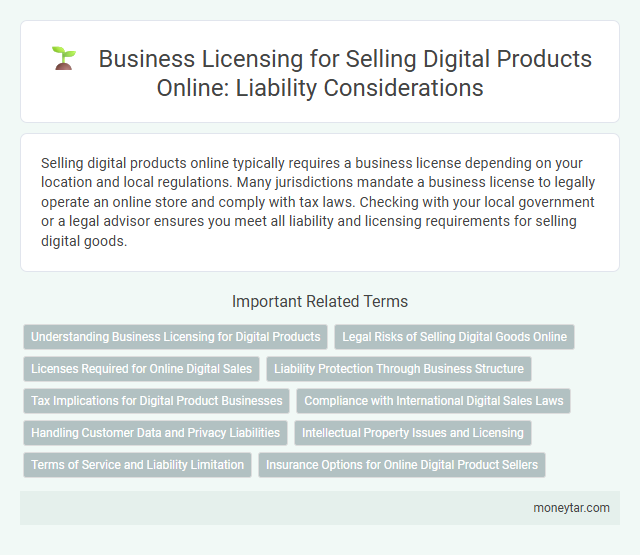 Business Licensing for Selling Digital Products Online: Liability Considerations

Selling digital products online typically requires a business license depending on your location and local regulations. Many jurisdictions mandate a business license to legally operate an online store and comply with tax laws. Checking with your local government or a legal advisor ensures you meet all liability and licensing requirements for selling digital goods.

Important Related Terms

Understanding Business Licensing for Digital Products

Legal Risks of Selling Digital Goods Online

Licenses Required for Online Digital Sales

Liability Protection Through Business Structure

Tax Implications for Digital Product Businesses

Compliance with International Digital Sales Laws

Handling Customer Data and Privacy Liabilities

Intellectual Property Issues and Licensing

Terms of Service and Liability Limitation

Insurance Options for Online Digital Product Sellers

moneytar.com