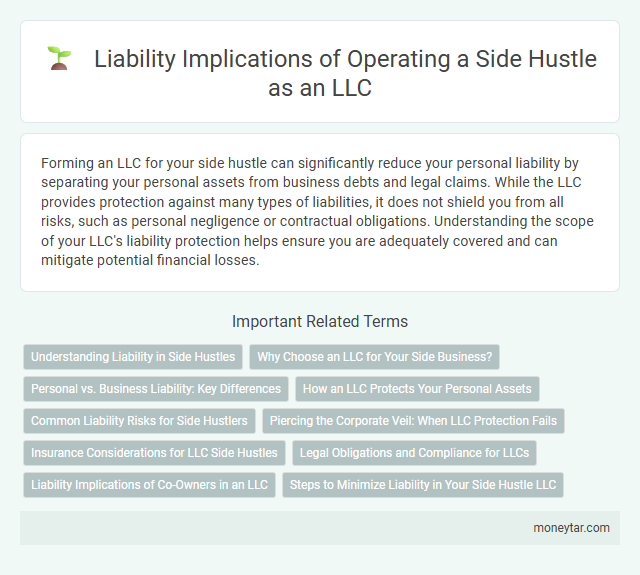 Liability Implications of Operating a Side Hustle as an LLC

Forming an LLC for your side hustle can significantly reduce your personal liability by separating your personal assets from business debts and legal claims. While the LLC provides protection against many types of liabilities, it does not shield you from all risks, such as personal negligence or contractual obligations. Understanding the scope of your LLC's liability protection helps ensure you are adequately covered and can mitigate potential financial losses.

Important Related Terms

Understanding Liability in Side Hustles

Why Choose an LLC for Your Side Business?

Personal vs. Business Liability: Key Differences

How an LLC Protects Your Personal Assets

Common Liability Risks for Side Hustlers

Piercing the Corporate Veil: When LLC Protection Fails

Insurance Considerations for LLC Side Hustles

Legal Obligations and Compliance for LLCs

Liability Implications of Co-Owners in an LLC

Steps to Minimize Liability in Your Side Hustle LLC

moneytar.com