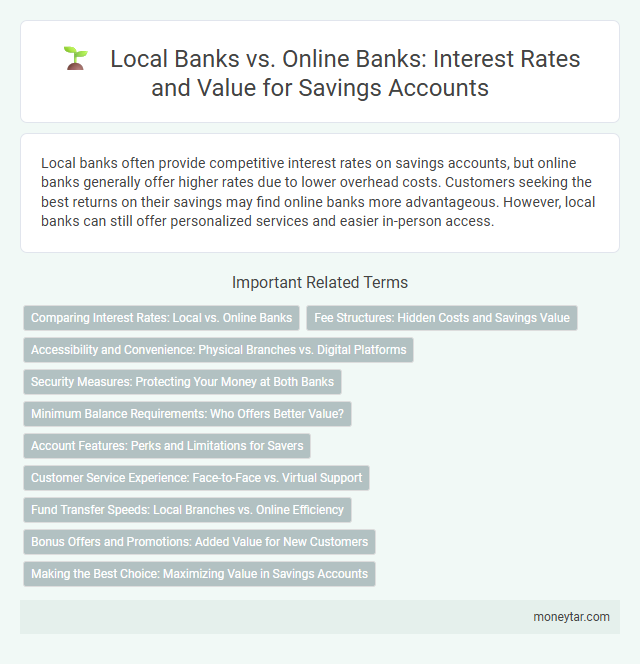 Local Banks vs. Online Banks: Interest Rates and Value for Savings Accounts

Local banks often provide competitive interest rates on savings accounts, but online banks generally offer higher rates due to lower overhead costs. Customers seeking the best returns on their savings may find online banks more advantageous. However, local banks can still offer personalized services and easier in-person access.

Important Related Terms

Comparing Interest Rates: Local vs. Online Banks

Fee Structures: Hidden Costs and Savings Value

Accessibility and Convenience: Physical Branches vs. Digital Platforms

Security Measures: Protecting Your Money at Both Banks

Minimum Balance Requirements: Who Offers Better Value?

Account Features: Perks and Limitations for Savers

Customer Service Experience: Face-to-Face vs. Virtual Support

Fund Transfer Speeds: Local Branches vs. Online Efficiency

Bonus Offers and Promotions: Added Value for New Customers

Making the Best Choice: Maximizing Value in Savings Accounts

moneytar.com