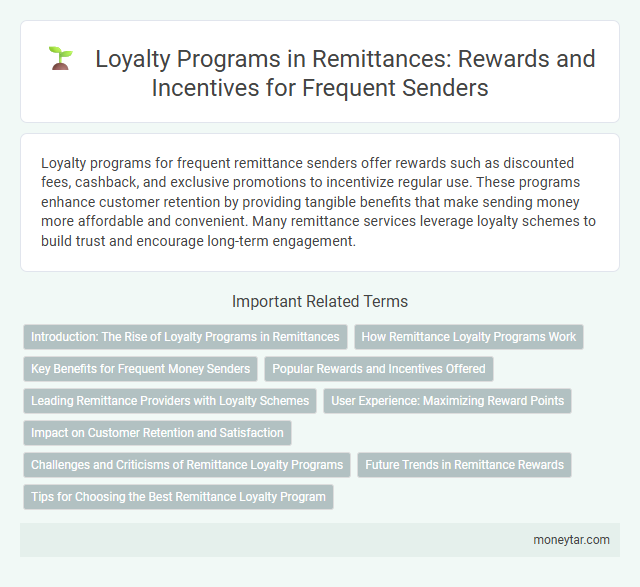 Loyalty Programs in Remittances: Rewards and Incentives for Frequent Senders

Loyalty programs for frequent remittance senders offer rewards such as discounted fees, cashback, and exclusive promotions to incentivize regular use. These programs enhance customer retention by providing tangible benefits that make sending money more affordable and convenient. Many remittance services leverage loyalty schemes to build trust and encourage long-term engagement.

Important Related Terms

Introduction: The Rise of Loyalty Programs in Remittances

How Remittance Loyalty Programs Work

Key Benefits for Frequent Money Senders

Popular Rewards and Incentives Offered

Leading Remittance Providers with Loyalty Schemes

User Experience: Maximizing Reward Points

Impact on Customer Retention and Satisfaction

Challenges and Criticisms of Remittance Loyalty Programs

Future Trends in Remittance Rewards

Tips for Choosing the Best Remittance Loyalty Program

moneytar.com