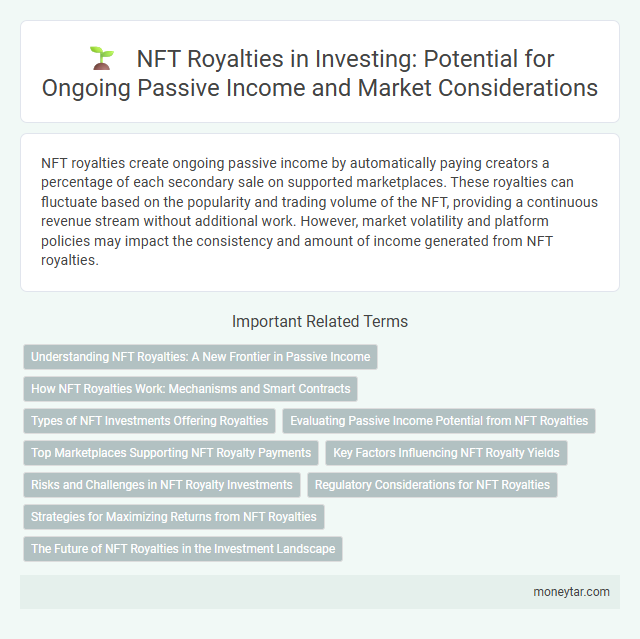 NFT Royalties in Investing: Potential for Ongoing Passive Income and Market Considerations

NFT royalties create ongoing passive income by automatically paying creators a percentage of each secondary sale on supported marketplaces. These royalties can fluctuate based on the popularity and trading volume of the NFT, providing a continuous revenue stream without additional work. However, market volatility and platform policies may impact the consistency and amount of income generated from NFT royalties.

Important Related Terms

Understanding NFT Royalties: A New Frontier in Passive Income

How NFT Royalties Work: Mechanisms and Smart Contracts

Types of NFT Investments Offering Royalties

Evaluating Passive Income Potential from NFT Royalties

Top Marketplaces Supporting NFT Royalty Payments

Key Factors Influencing NFT Royalty Yields

Risks and Challenges in NFT Royalty Investments

Regulatory Considerations for NFT Royalties

Strategies for Maximizing Returns from NFT Royalties

The Future of NFT Royalties in the Investment Landscape

moneytar.com