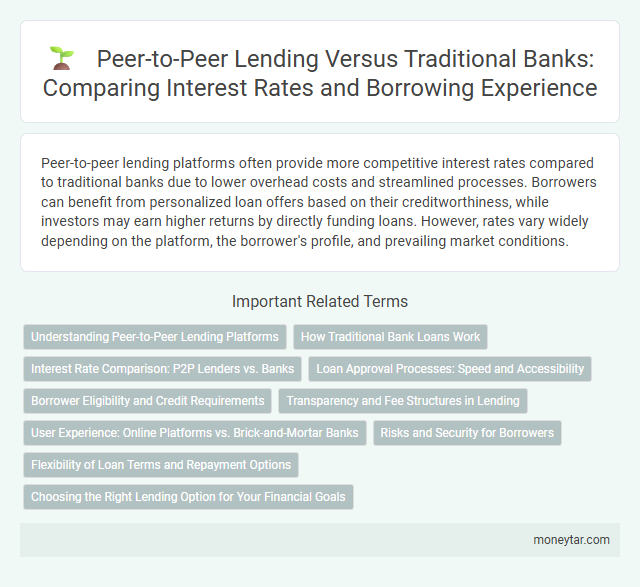 Peer-to-Peer Lending Versus Traditional Banks: Comparing Interest Rates and Borrowing Experience

Peer-to-peer lending platforms often provide more competitive interest rates compared to traditional banks due to lower overhead costs and streamlined processes. Borrowers can benefit from personalized loan offers based on their creditworthiness, while investors may earn higher returns by directly funding loans. However, rates vary widely depending on the platform, the borrower's profile, and prevailing market conditions.

Important Related Terms

Understanding Peer-to-Peer Lending Platforms

How Traditional Bank Loans Work

Interest Rate Comparison: P2P Lenders vs. Banks

Loan Approval Processes: Speed and Accessibility

Borrower Eligibility and Credit Requirements

Transparency and Fee Structures in Lending

User Experience: Online Platforms vs. Brick-and-Mortar Banks

Risks and Security for Borrowers

Flexibility of Loan Terms and Repayment Options

Choosing the Right Lending Option for Your Financial Goals

moneytar.com