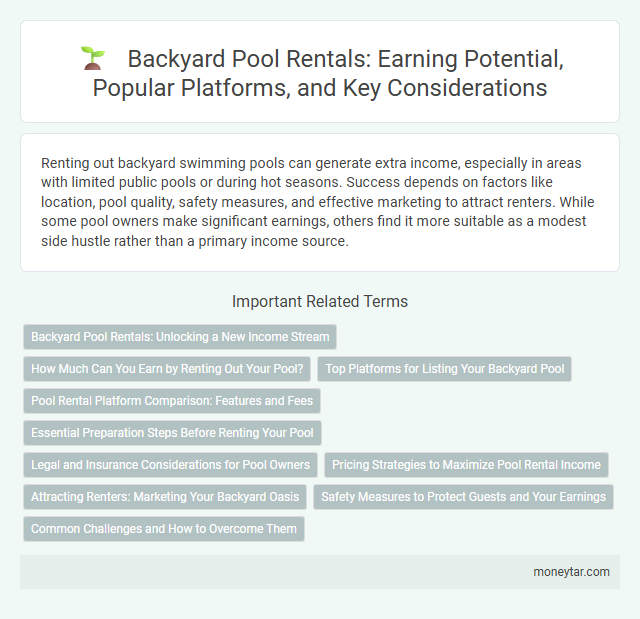 Backyard Pool Rentals: Earning Potential, Popular Platforms, and Key Considerations

Renting out backyard swimming pools can generate extra income, especially in areas with limited public pools or during hot seasons. Success depends on factors like location, pool quality, safety measures, and effective marketing to attract renters. While some pool owners make significant earnings, others find it more suitable as a modest side hustle rather than a primary income source.

Important Related Terms

Backyard Pool Rentals: Unlocking a New Income Stream

How Much Can You Earn by Renting Out Your Pool?

Top Platforms for Listing Your Backyard Pool

Pool Rental Platform Comparison: Features and Fees

Essential Preparation Steps Before Renting Your Pool

Legal and Insurance Considerations for Pool Owners

Pricing Strategies to Maximize Pool Rental Income

Attracting Renters: Marketing Your Backyard Oasis

Safety Measures to Protect Guests and Your Earnings

Common Challenges and How to Overcome Them

moneytar.com