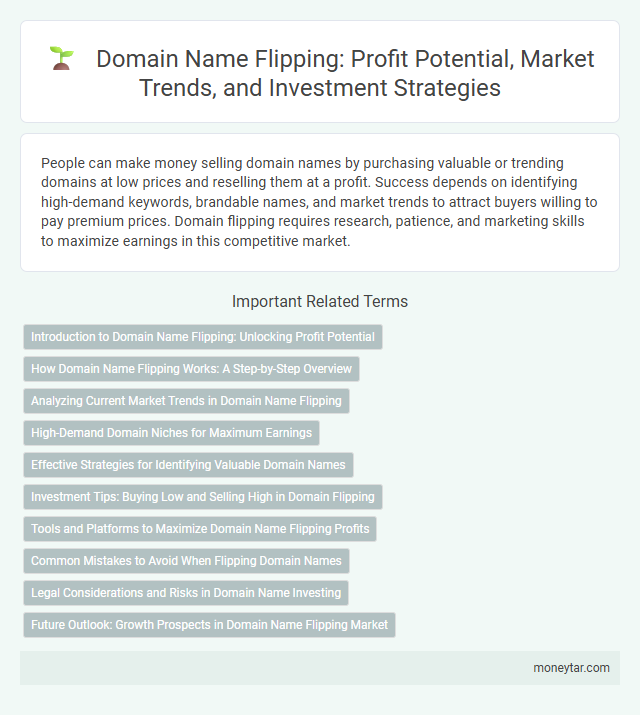 Domain Name Flipping: Profit Potential, Market Trends, and Investment Strategies

People can make money selling domain names by purchasing valuable or trending domains at low prices and reselling them at a profit. Success depends on identifying high-demand keywords, brandable names, and market trends to attract buyers willing to pay premium prices. Domain flipping requires research, patience, and marketing skills to maximize earnings in this competitive market.

Important Related Terms

Introduction to Domain Name Flipping: Unlocking Profit Potential

How Domain Name Flipping Works: A Step-by-Step Overview

Analyzing Current Market Trends in Domain Name Flipping

High-Demand Domain Niches for Maximum Earnings

Effective Strategies for Identifying Valuable Domain Names

Investment Tips: Buying Low and Selling High in Domain Flipping

Tools and Platforms to Maximize Domain Name Flipping Profits

Common Mistakes to Avoid When Flipping Domain Names

Legal Considerations and Risks in Domain Name Investing

Future Outlook: Growth Prospects in Domain Name Flipping Market

moneytar.com