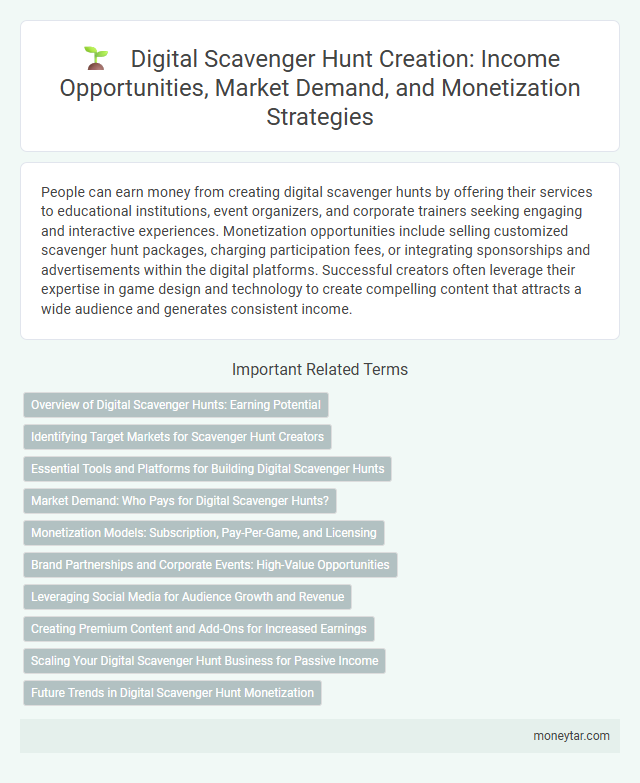 Digital Scavenger Hunt Creation: Income Opportunities, Market Demand, and Monetization Strategies

People can earn money from creating digital scavenger hunts by offering their services to educational institutions, event organizers, and corporate trainers seeking engaging and interactive experiences. Monetization opportunities include selling customized scavenger hunt packages, charging participation fees, or integrating sponsorships and advertisements within the digital platforms. Successful creators often leverage their expertise in game design and technology to create compelling content that attracts a wide audience and generates consistent income.

Important Related Terms

Overview of Digital Scavenger Hunts: Earning Potential

Identifying Target Markets for Scavenger Hunt Creators

Essential Tools and Platforms for Building Digital Scavenger Hunts

Market Demand: Who Pays for Digital Scavenger Hunts?

Monetization Models: Subscription, Pay-Per-Game, and Licensing

Brand Partnerships and Corporate Events: High-Value Opportunities

Leveraging Social Media for Audience Growth and Revenue

Creating Premium Content and Add-Ons for Increased Earnings

Scaling Your Digital Scavenger Hunt Business for Passive Income

Future Trends in Digital Scavenger Hunt Monetization

moneytar.com