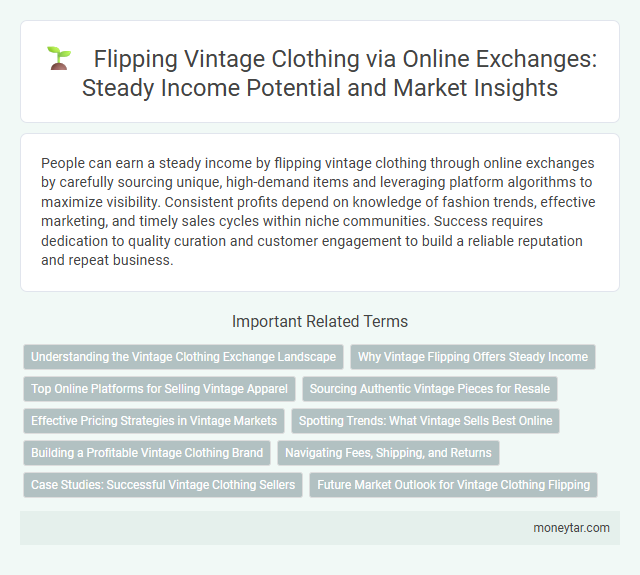 Flipping Vintage Clothing via Online Exchanges: Steady Income Potential and Market Insights

People can earn a steady income by flipping vintage clothing through online exchanges by carefully sourcing unique, high-demand items and leveraging platform algorithms to maximize visibility. Consistent profits depend on knowledge of fashion trends, effective marketing, and timely sales cycles within niche communities. Success requires dedication to quality curation and customer engagement to build a reliable reputation and repeat business.

Important Related Terms

Understanding the Vintage Clothing Exchange Landscape

Why Vintage Flipping Offers Steady Income

Top Online Platforms for Selling Vintage Apparel

Sourcing Authentic Vintage Pieces for Resale

Effective Pricing Strategies in Vintage Markets

Spotting Trends: What Vintage Sells Best Online

Building a Profitable Vintage Clothing Brand

Navigating Fees, Shipping, and Returns

Case Studies: Successful Vintage Clothing Sellers

Future Market Outlook for Vintage Clothing Flipping

moneytar.com