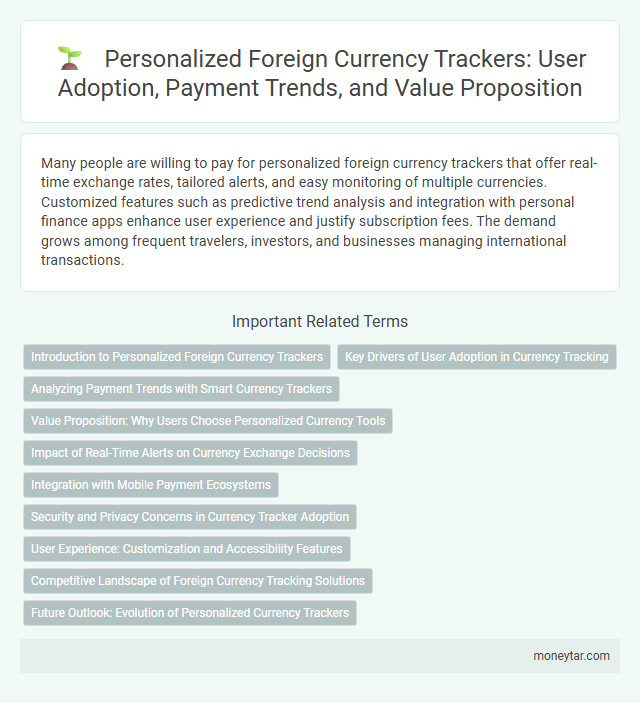 Personalized Foreign Currency Trackers: User Adoption, Payment Trends, and Value Proposition

Many people are willing to pay for personalized foreign currency trackers that offer real-time exchange rates, tailored alerts, and easy monitoring of multiple currencies. Customized features such as predictive trend analysis and integration with personal finance apps enhance user experience and justify subscription fees. The demand grows among frequent travelers, investors, and businesses managing international transactions.

Important Related Terms

Introduction to Personalized Foreign Currency Trackers

Key Drivers of User Adoption in Currency Tracking

Analyzing Payment Trends with Smart Currency Trackers

Value Proposition: Why Users Choose Personalized Currency Tools

Impact of Real-Time Alerts on Currency Exchange Decisions

Integration with Mobile Payment Ecosystems

Security and Privacy Concerns in Currency Tracker Adoption

User Experience: Customization and Accessibility Features

Competitive Landscape of Foreign Currency Tracking Solutions

Future Outlook: Evolution of Personalized Currency Trackers

moneytar.com