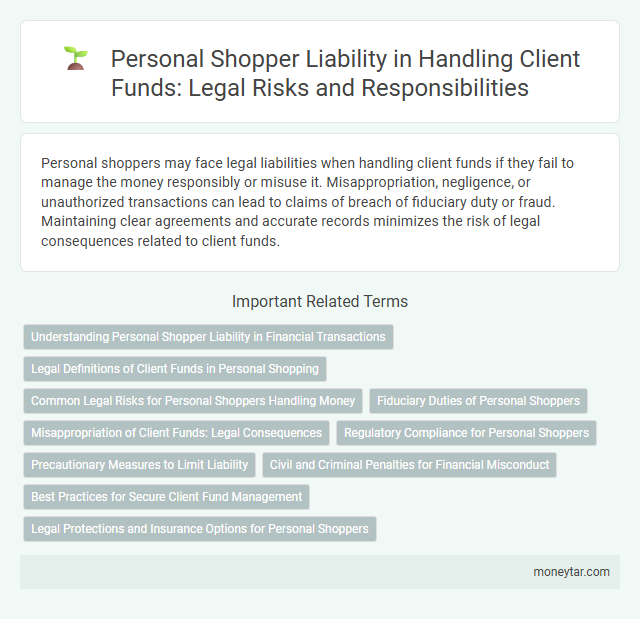 Personal Shopper Liability in Handling Client Funds: Legal Risks and Responsibilities

Personal shoppers may face legal liabilities when handling client funds if they fail to manage the money responsibly or misuse it. Misappropriation, negligence, or unauthorized transactions can lead to claims of breach of fiduciary duty or fraud. Maintaining clear agreements and accurate records minimizes the risk of legal consequences related to client funds.

Important Related Terms

Understanding Personal Shopper Liability in Financial Transactions

Legal Definitions of Client Funds in Personal Shopping

Common Legal Risks for Personal Shoppers Handling Money

Fiduciary Duties of Personal Shoppers

Misappropriation of Client Funds: Legal Consequences

Regulatory Compliance for Personal Shoppers

Precautionary Measures to Limit Liability

Civil and Criminal Penalties for Financial Misconduct

Best Practices for Secure Client Fund Management

Legal Protections and Insurance Options for Personal Shoppers

moneytar.com