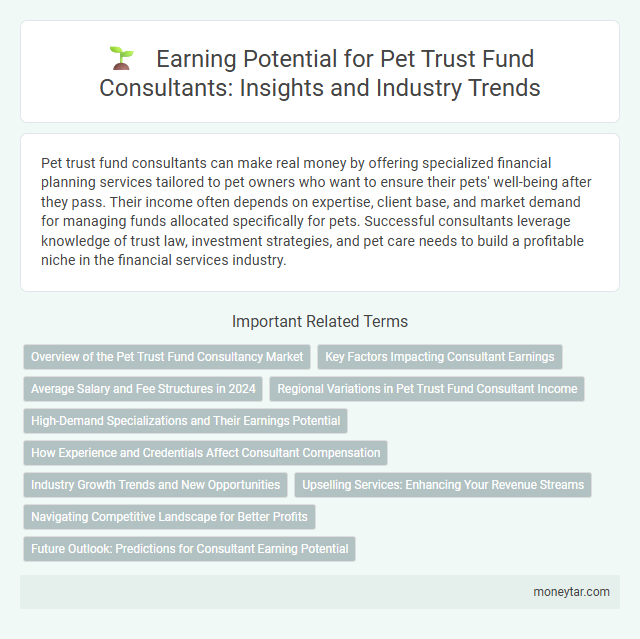 Earning Potential for Pet Trust Fund Consultants: Insights and Industry Trends

Pet trust fund consultants can make real money by offering specialized financial planning services tailored to pet owners who want to ensure their pets' well-being after they pass. Their income often depends on expertise, client base, and market demand for managing funds allocated specifically for pets. Successful consultants leverage knowledge of trust law, investment strategies, and pet care needs to build a profitable niche in the financial services industry.

Important Related Terms

Overview of the Pet Trust Fund Consultancy Market

Key Factors Impacting Consultant Earnings

Average Salary and Fee Structures in 2024

Regional Variations in Pet Trust Fund Consultant Income

High-Demand Specializations and Their Earnings Potential

How Experience and Credentials Affect Consultant Compensation

Industry Growth Trends and New Opportunities

Upselling Services: Enhancing Your Revenue Streams

Navigating Competitive Landscape for Better Profits

Future Outlook: Predictions for Consultant Earning Potential

moneytar.com