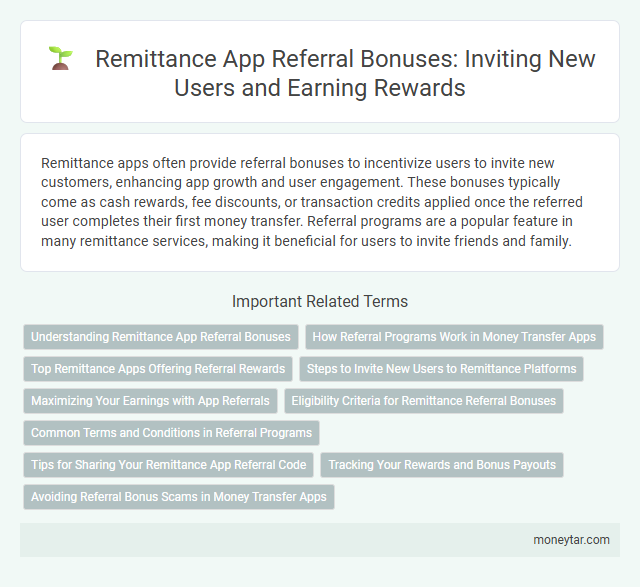 Remittance App Referral Bonuses: Inviting New Users and Earning Rewards

Remittance apps often provide referral bonuses to incentivize users to invite new customers, enhancing app growth and user engagement. These bonuses typically come as cash rewards, fee discounts, or transaction credits applied once the referred user completes their first money transfer. Referral programs are a popular feature in many remittance services, making it beneficial for users to invite friends and family.

Important Related Terms

Understanding Remittance App Referral Bonuses

How Referral Programs Work in Money Transfer Apps

Top Remittance Apps Offering Referral Rewards

Steps to Invite New Users to Remittance Platforms

Maximizing Your Earnings with App Referrals

Eligibility Criteria for Remittance Referral Bonuses

Common Terms and Conditions in Referral Programs

Tips for Sharing Your Remittance App Referral Code

Tracking Your Rewards and Bonus Payouts

Avoiding Referral Bonus Scams in Money Transfer Apps

moneytar.com