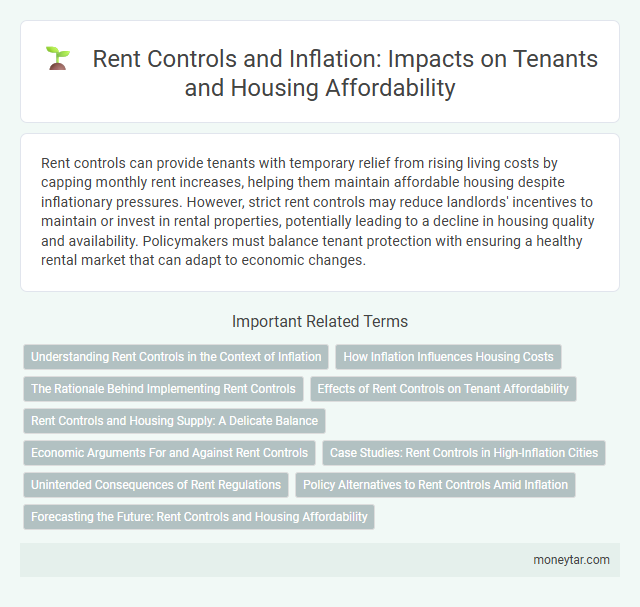 Rent Controls and Inflation: Impacts on Tenants and Housing Affordability

Rent controls can provide tenants with temporary relief from rising living costs by capping monthly rent increases, helping them maintain affordable housing despite inflationary pressures. However, strict rent controls may reduce landlords' incentives to maintain or invest in rental properties, potentially leading to a decline in housing quality and availability. Policymakers must balance tenant protection with ensuring a healthy rental market that can adapt to economic changes.

Important Related Terms

Understanding Rent Controls in the Context of Inflation

How Inflation Influences Housing Costs

The Rationale Behind Implementing Rent Controls

Effects of Rent Controls on Tenant Affordability

Rent Controls and Housing Supply: A Delicate Balance

Economic Arguments For and Against Rent Controls

Case Studies: Rent Controls in High-Inflation Cities

Unintended Consequences of Rent Regulations

Policy Alternatives to Rent Controls Amid Inflation

Forecasting the Future: Rent Controls and Housing Affordability

moneytar.com