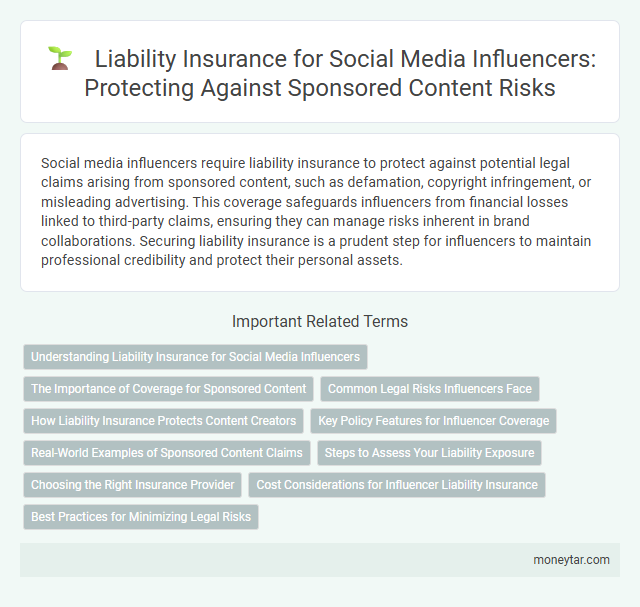 Liability Insurance for Social Media Influencers: Protecting Against Sponsored Content Risks

Social media influencers require liability insurance to protect against potential legal claims arising from sponsored content, such as defamation, copyright infringement, or misleading advertising. This coverage safeguards influencers from financial losses linked to third-party claims, ensuring they can manage risks inherent in brand collaborations. Securing liability insurance is a prudent step for influencers to maintain professional credibility and protect their personal assets.

Important Related Terms

Understanding Liability Insurance for Social Media Influencers

The Importance of Coverage for Sponsored Content

Common Legal Risks Influencers Face

How Liability Insurance Protects Content Creators

Key Policy Features for Influencer Coverage

Real-World Examples of Sponsored Content Claims

Steps to Assess Your Liability Exposure

Choosing the Right Insurance Provider

Cost Considerations for Influencer Liability Insurance

Best Practices for Minimizing Legal Risks

moneytar.com