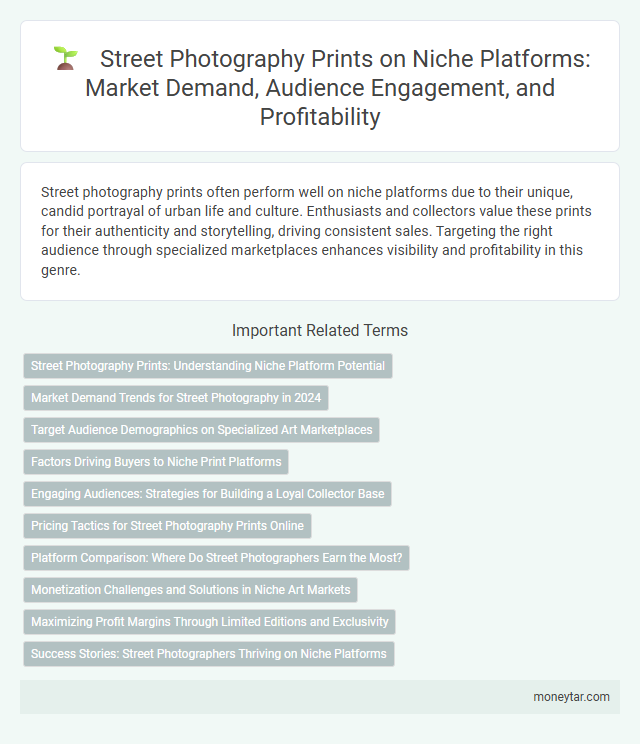 Street Photography Prints on Niche Platforms: Market Demand, Audience Engagement, and Profitability

Street photography prints often perform well on niche platforms due to their unique, candid portrayal of urban life and culture. Enthusiasts and collectors value these prints for their authenticity and storytelling, driving consistent sales. Targeting the right audience through specialized marketplaces enhances visibility and profitability in this genre.

Important Related Terms

Street Photography Prints: Understanding Niche Platform Potential

Market Demand Trends for Street Photography in 2024

Target Audience Demographics on Specialized Art Marketplaces

Factors Driving Buyers to Niche Print Platforms

Engaging Audiences: Strategies for Building a Loyal Collector Base

Pricing Tactics for Street Photography Prints Online

Platform Comparison: Where Do Street Photographers Earn the Most?

Monetization Challenges and Solutions in Niche Art Markets

Maximizing Profit Margins Through Limited Editions and Exclusivity

Success Stories: Street Photographers Thriving on Niche Platforms

moneytar.com